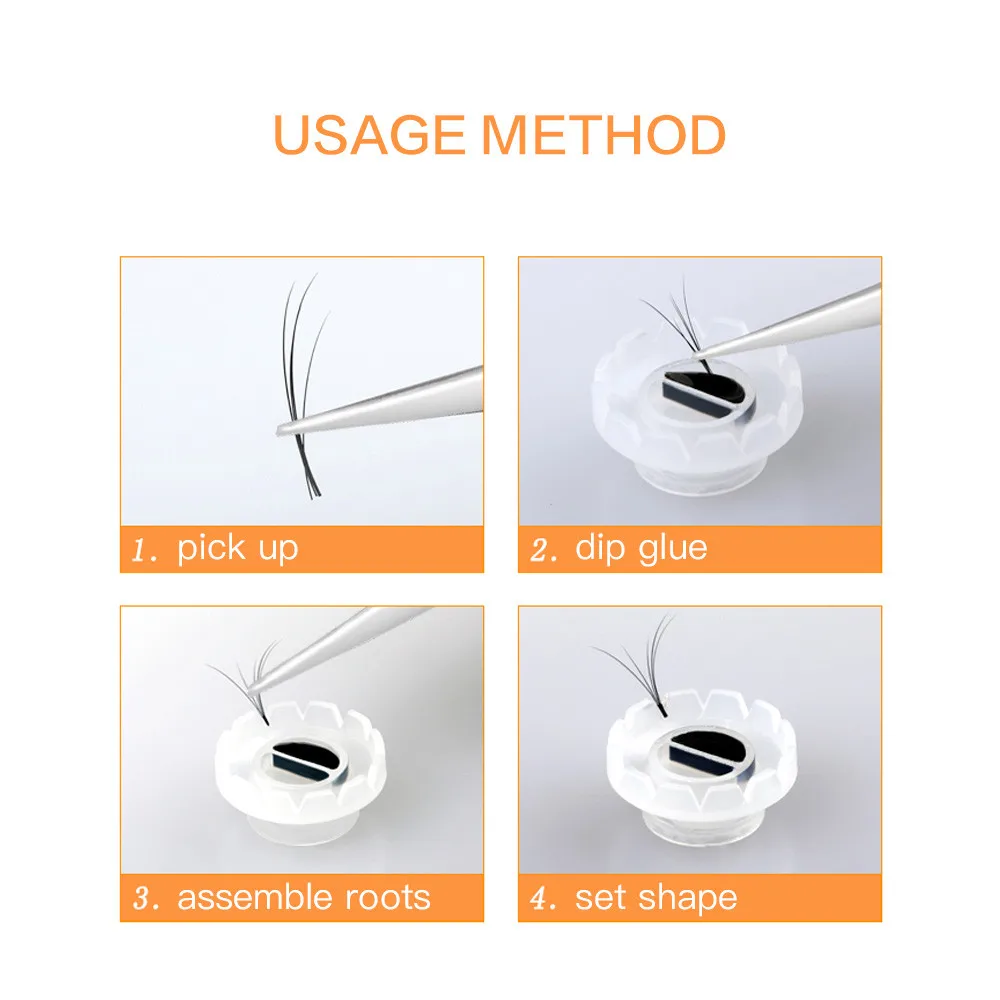 USAGE METHOD

1. pick up

2. dip glue

3. assemble roots

4. set shape