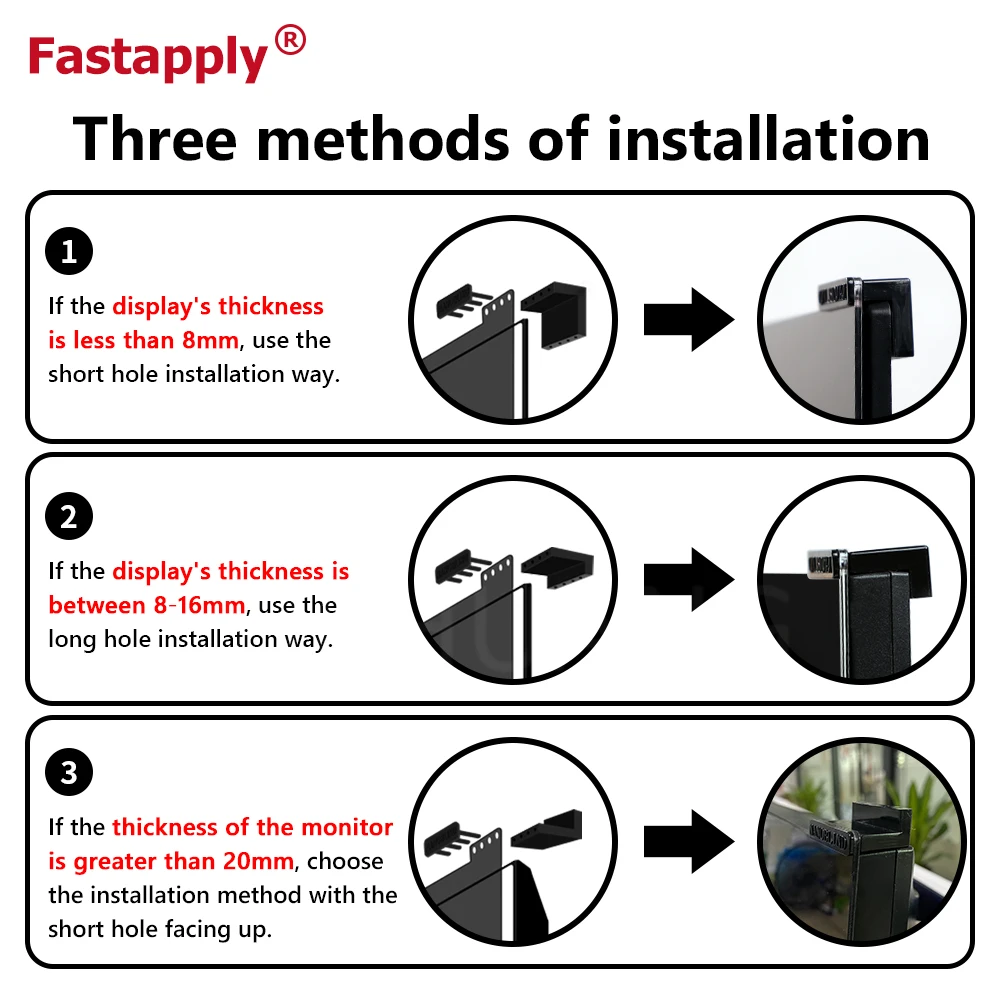 Fastapply®

Three methods of installation

1

If the display's thickness is less than 8mm, use the short hole installation way.

2

If the display's thickness is between 8-16mm, use the long hole installation way.

3

If the thickness of the monitor is greater than 20mm, choose the installation method with the short hole facing up.