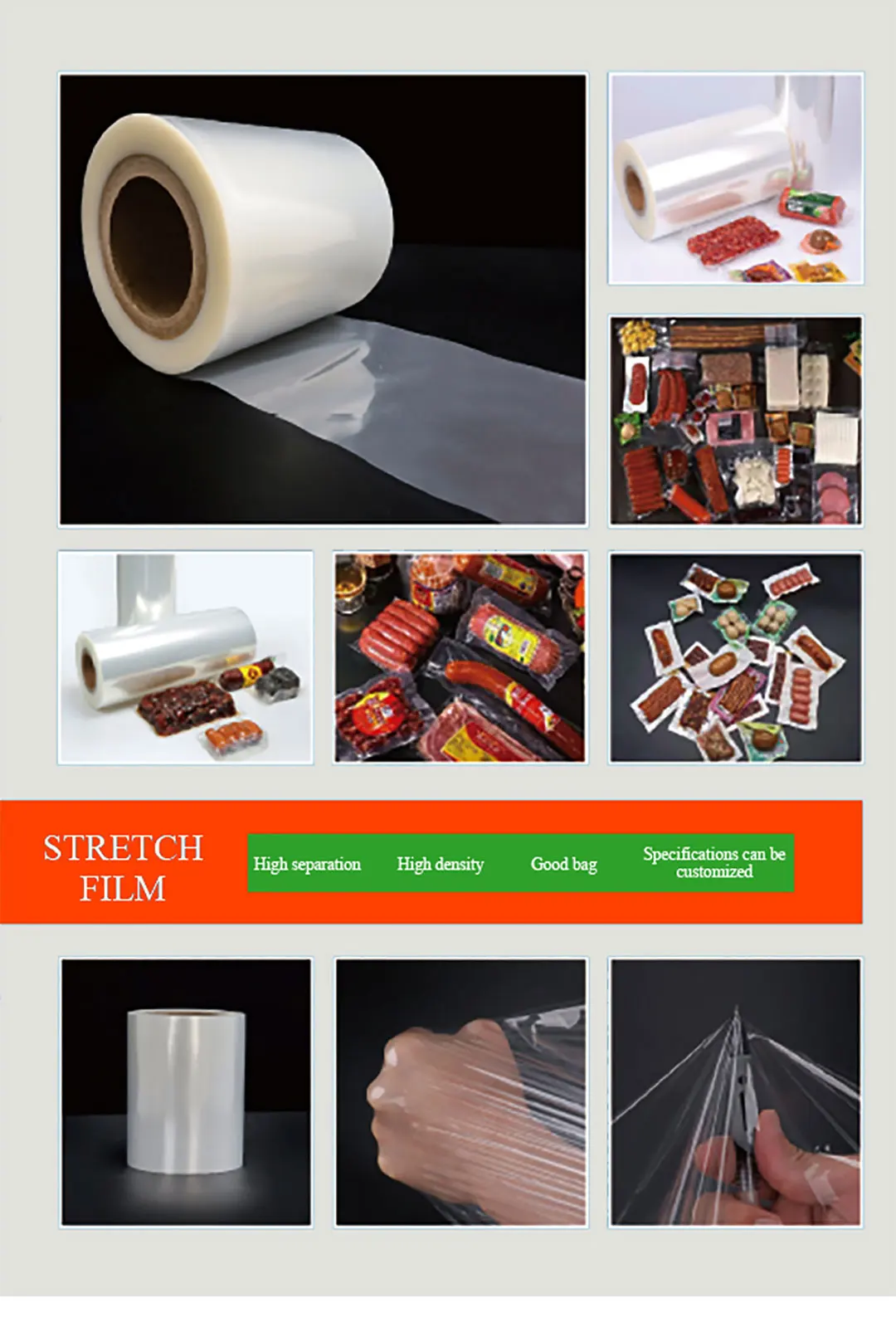 STRETCH FILM

High separation

High density

Good bag

Specifications can be customized