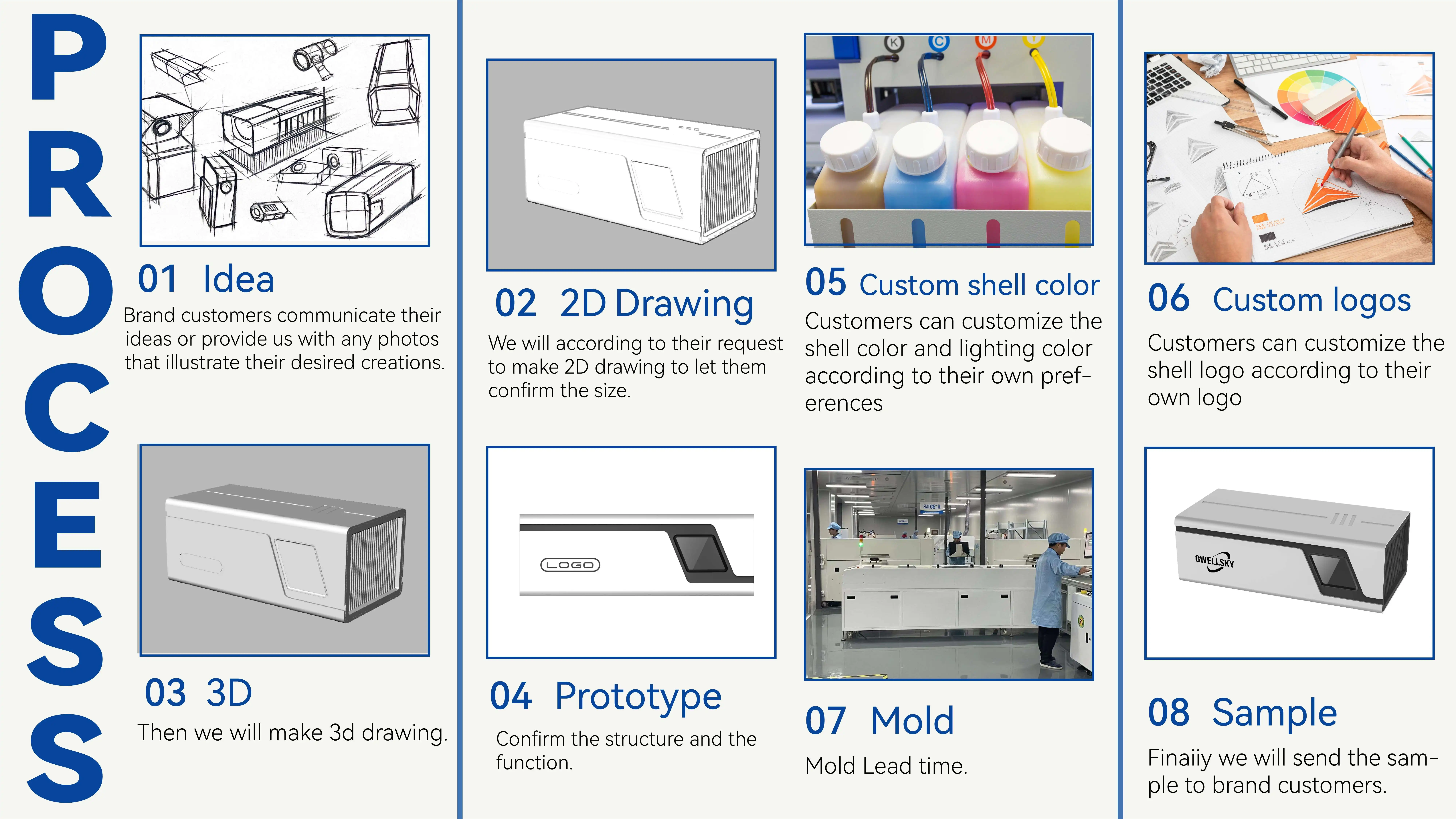 PROCESS

01 Idea
Brand customers communicate their ideas or provide us with any photos that illustrate their desired creations.

03 3D
Then we will make 3d drawing.

02 2D Drawing
We will according to their request to make 2D drawing to let them confirm the size.

LOGO

04 Prototype
Confirm the structure and the function.

K C M Y

05 Custom shell color
Customers can customize the shell color and lighting color according to their own preferences

07 Mold
Mold Lead time.

06 Custom logos
Customers can customize the shell logo according to their own logo

GWELLSKY

08 Sample
Finaiiy we will send the sample to brand customers.