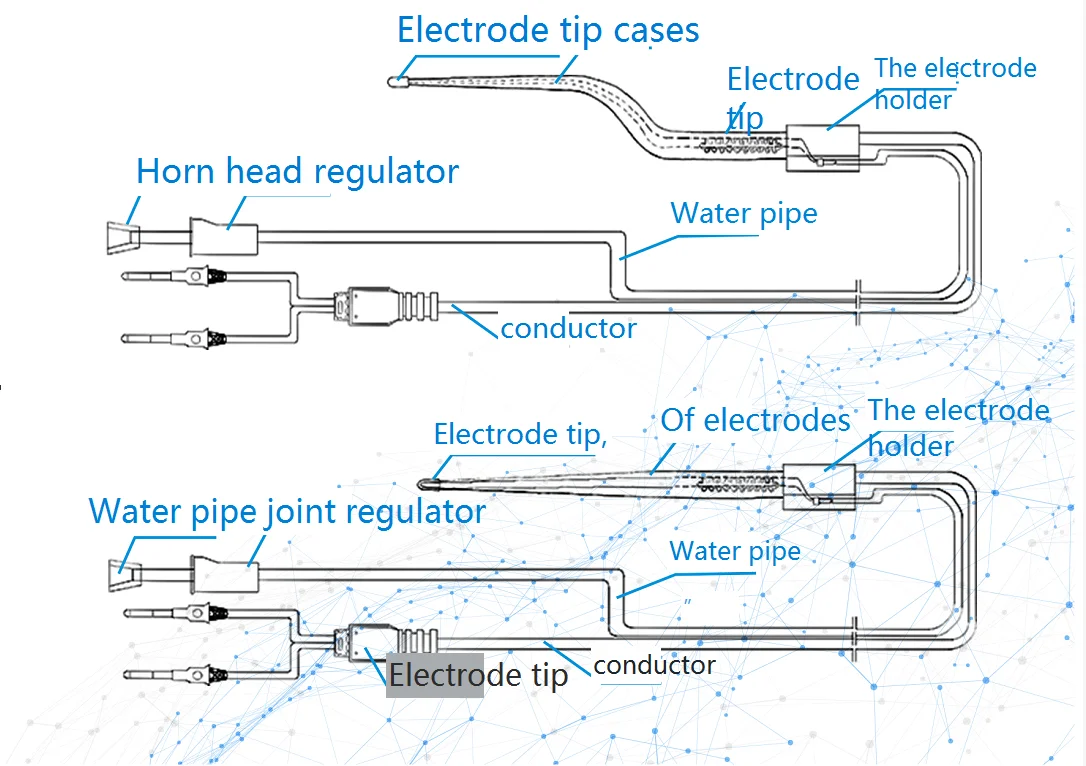 Electrode tip cases

Electrode tip

The electrode holder

Horn head regulator

Water pipe

conductor

Electrode tip,

Of electrodes

The electrode holder

Water pipe joint regulator

Water pipe

Electrode tip

conductor