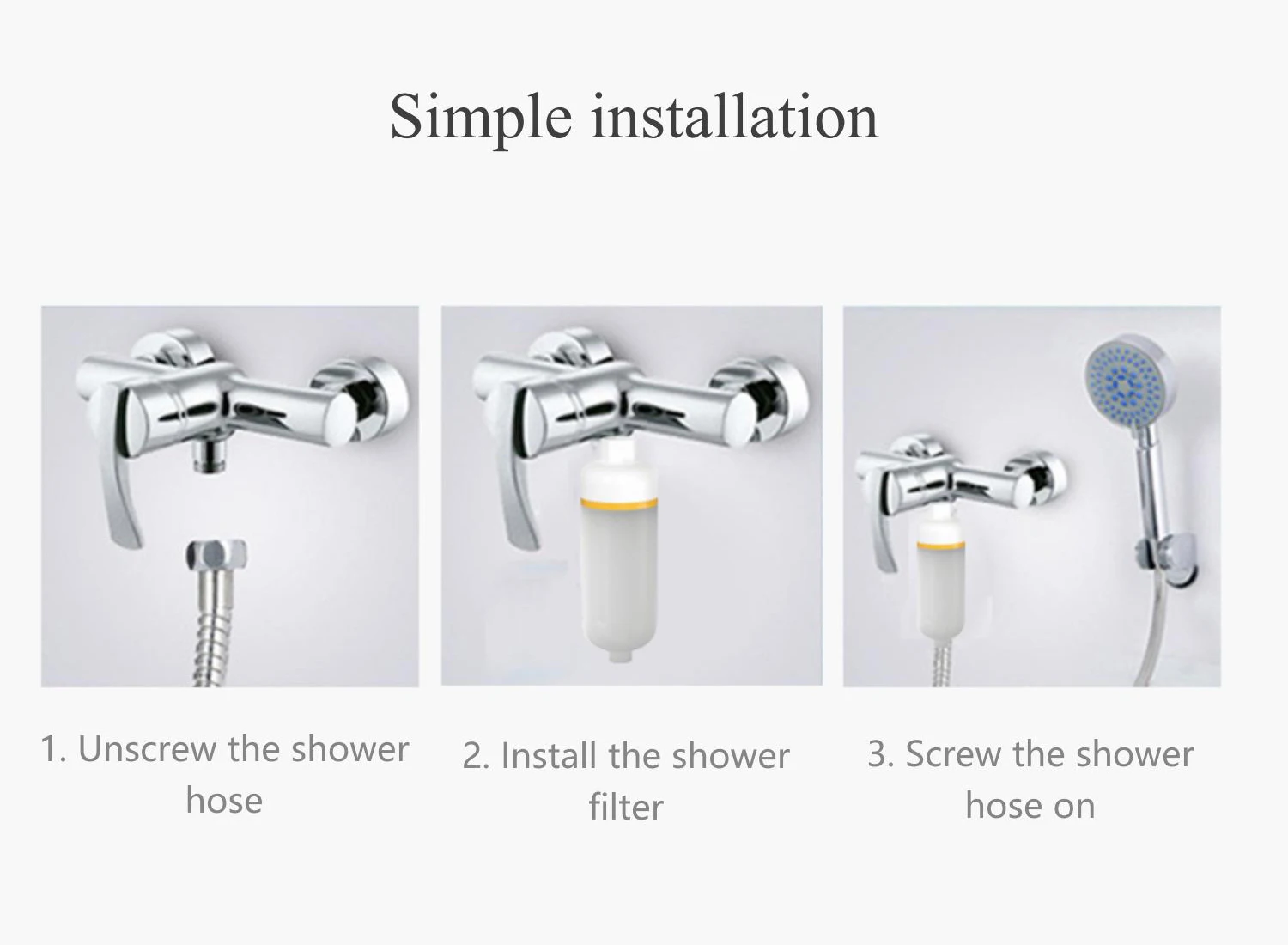 Simple installation

1. Unscrew the shower hose

2. Install the shower filter

3. Screw the shower hose on