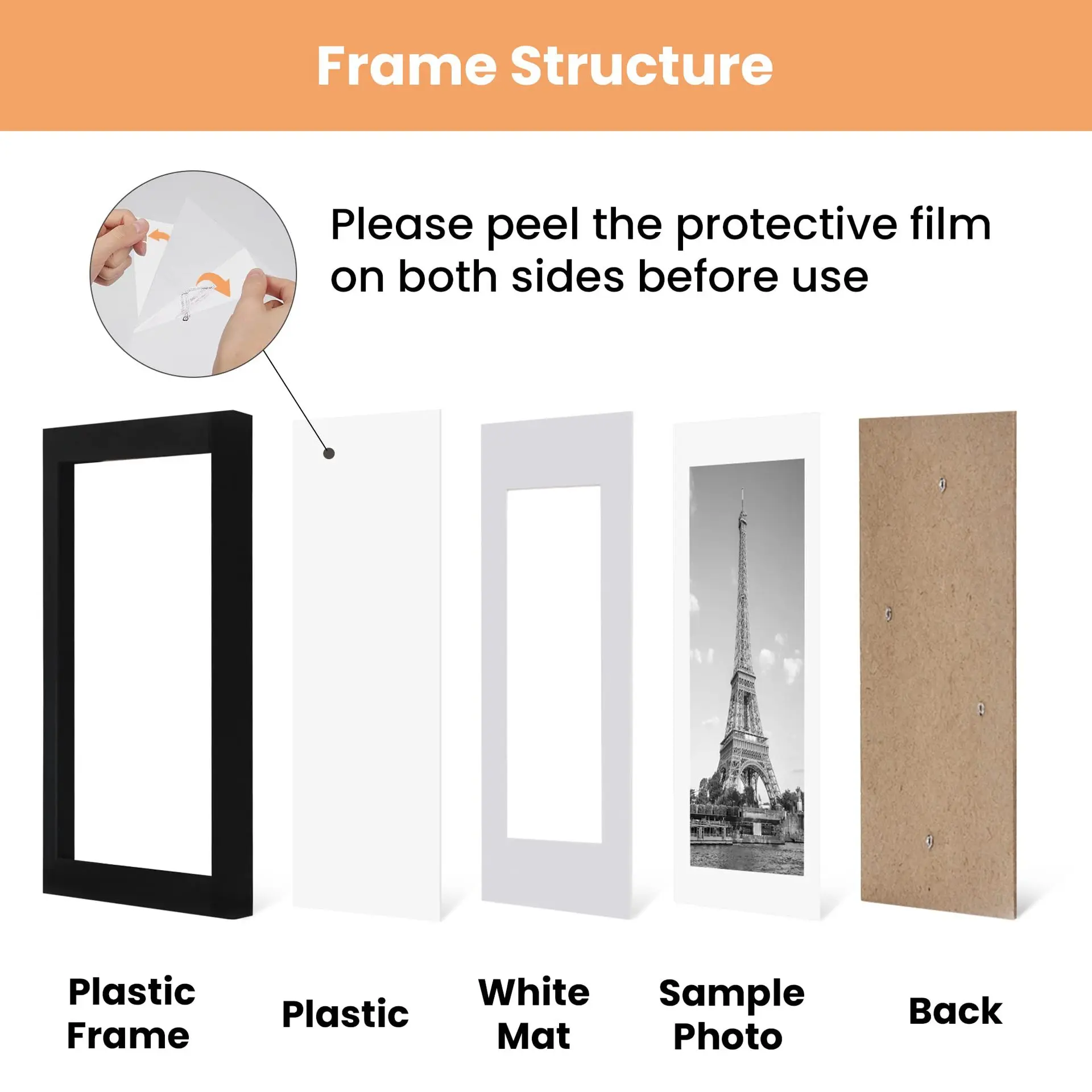 Frame Structure

Please peel the protective film on both sides before use

Plastic Frame

Plastic

White Mat

Sample Photo

Back