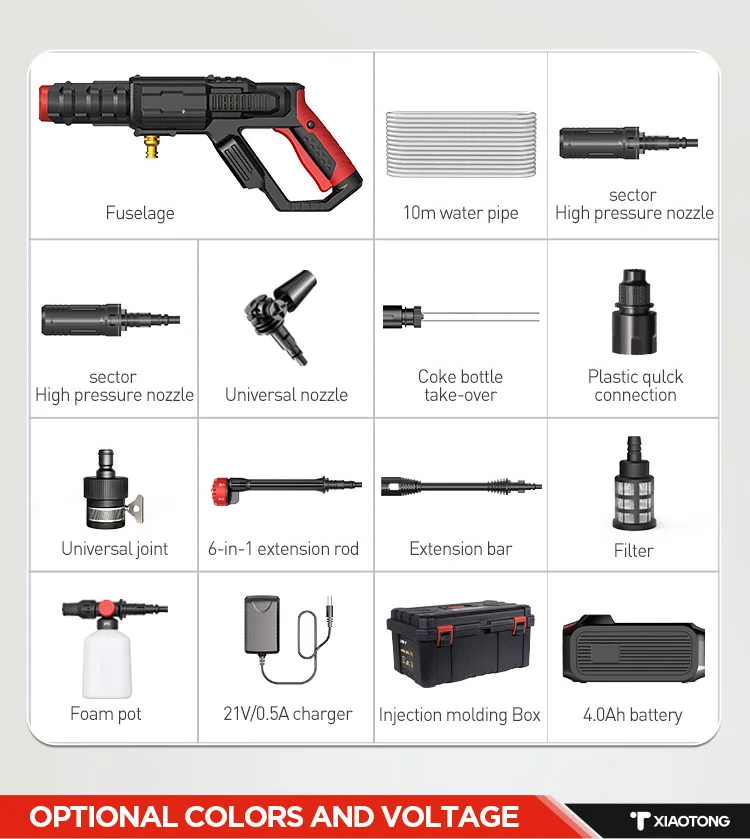 Fuselage

10m water pipe

sector
High pressure nozzle

sector
High pressure nozzle

Universal nozzle

Coke bottle
take-over

Plastic qulck
connection

Universal joint

6-in-1 extension rod

Extension bar

Filter

Foam pot

21V/0.5A charger

Injection molding Box

4.0Ah battery

OPTIONAL COLORS AND VOLTAGE

XIAOTONG