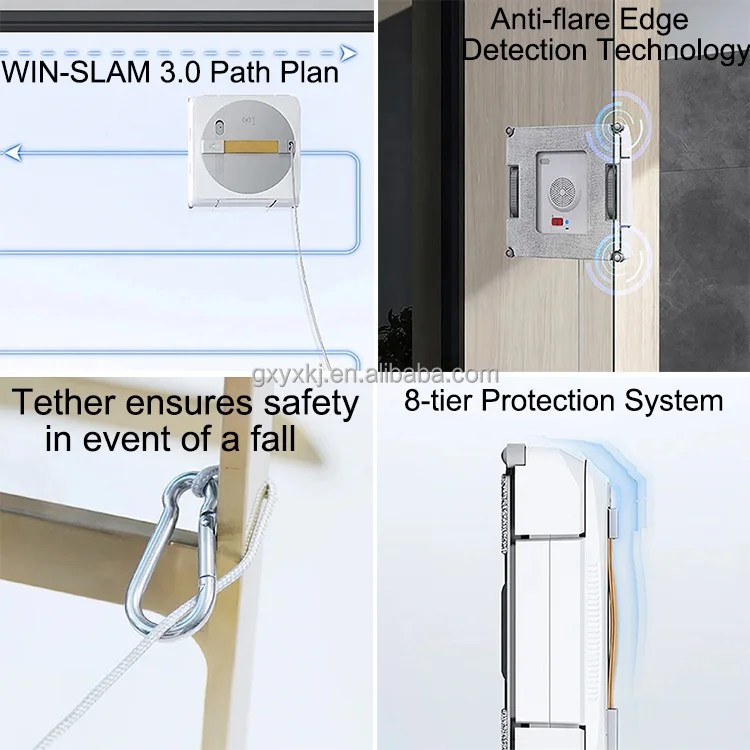 WIN-SLAM 3.0 Path Plan

Anti-flare Edge Detection Technology

gxyxkj.en.alibaba.com

Tether ensures safety in event of a fall

8-tier Protection System