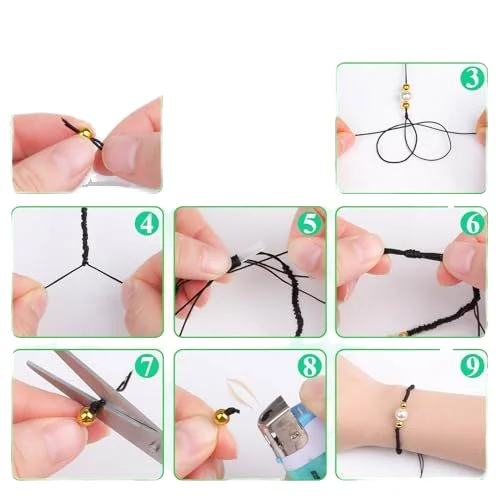 3

4

5

6

7

8

9