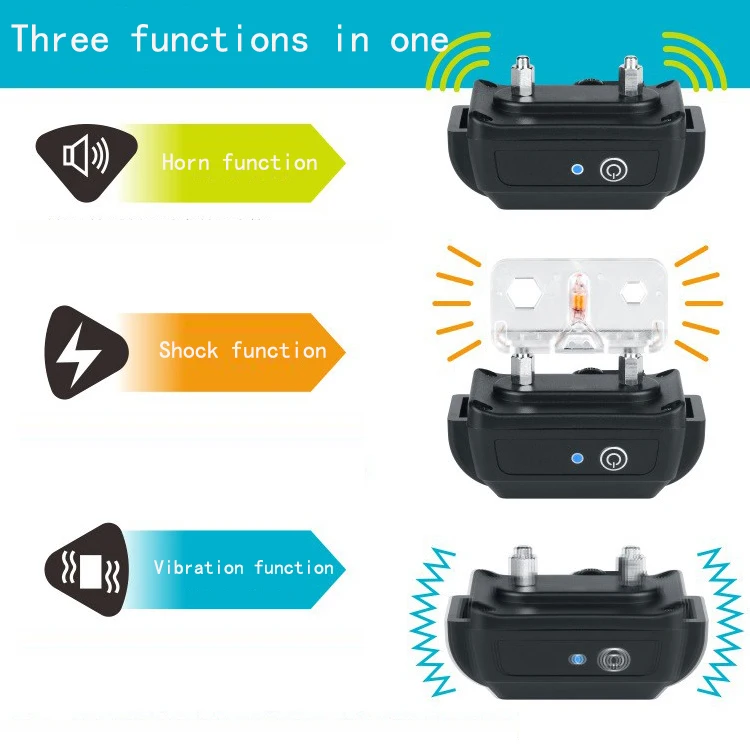 Three functions in one

Horn function

Shock function

Vibration function