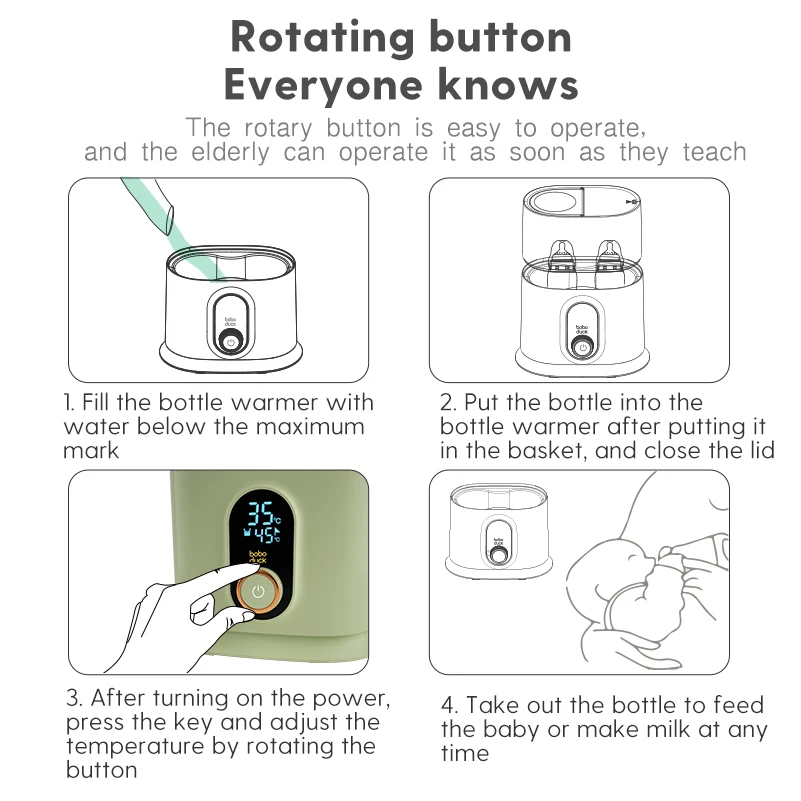 Rotating button
Everyone knows

The rotary button is easy to operate, and the elderly can operate it as soon as they teach

bobo duck

1. Fill the bottle warmer with water below the maximum mark

bobo duck

2. Put the bottle into the bottle warmer after putting it in the basket, and close the lid

35℃
45℃
bobo duck

3. After turning on the power, press the key and adjust the temperature by rotating the button

bobo duck

4. Take out the bottle to feed the baby or make milk at any time