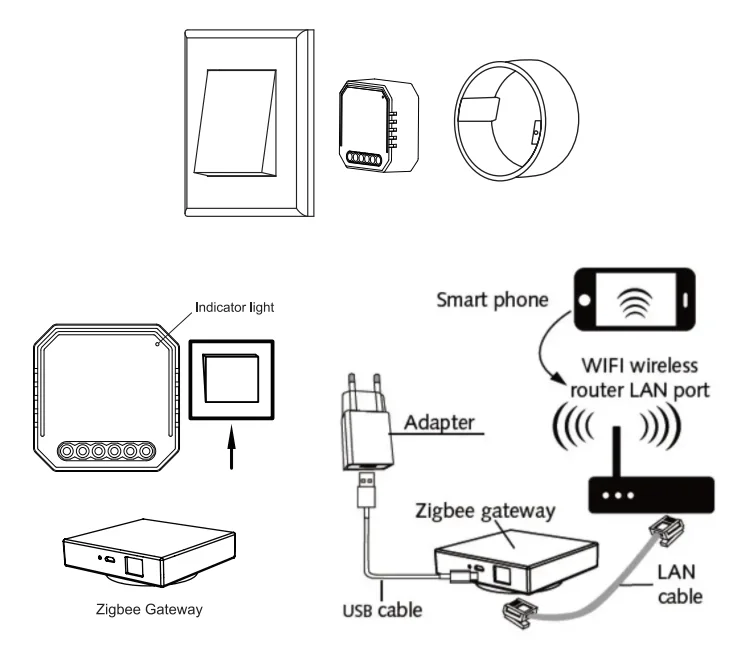 Indicator light

Zigbee Gateway

Smart phone

WIFI wireless router LAN port

Adapter

Zigbee gateway

USB cable

LAN cable