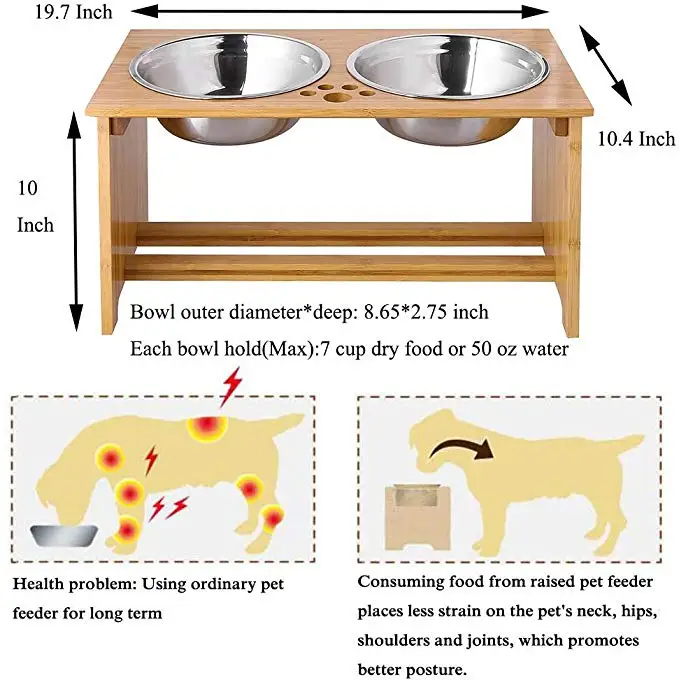 19.7 Inch

10.4 Inch

10 Inch

Bowl outer diameter*deep: 8.65*2.75 inch

Each bowl hold(Max):7 cup dry food or 50 oz water

Health problem: Using ordinary pet feeder for long term

Consuming food from raised pet feeder places less strain on the pet's neck, hips, shoulders and joints, which promotes better posture.