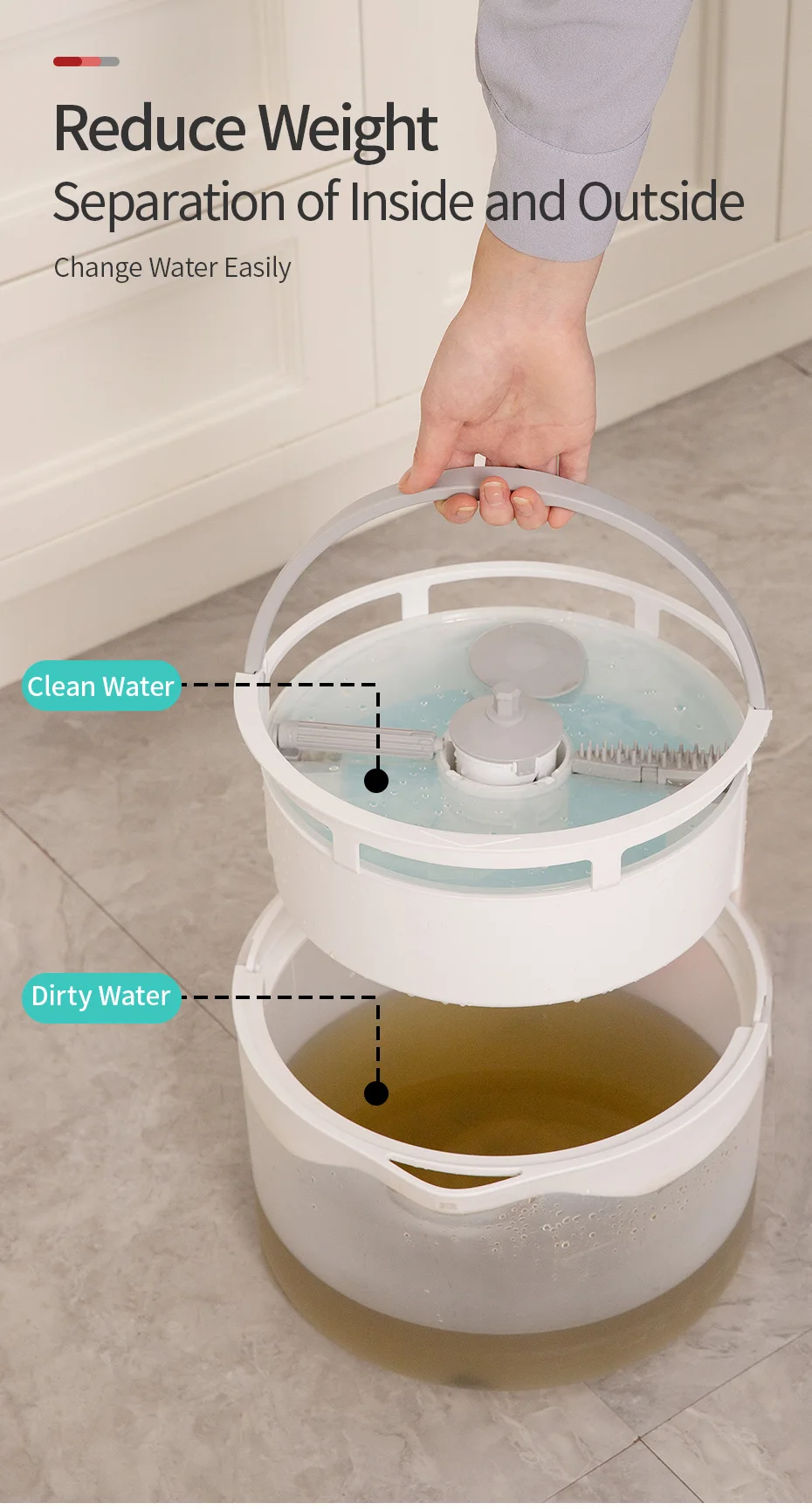 Reduce Weight
Separation of Inside and Outside
Change Water Easily

Clean Water

Dirty Water