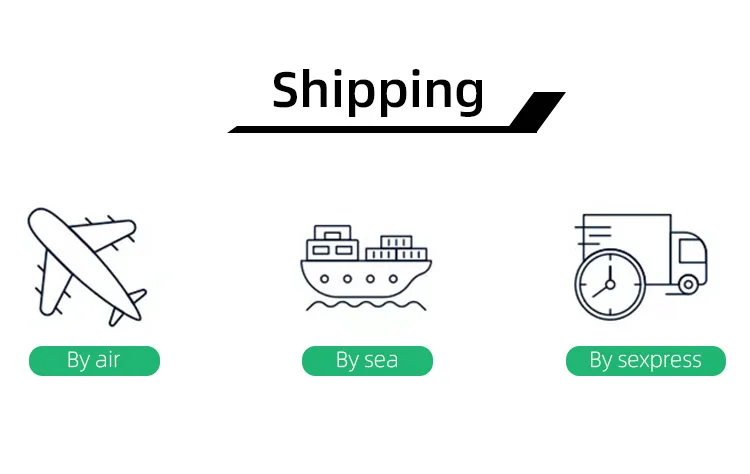 Shipping

By air

By sea

By sexpress