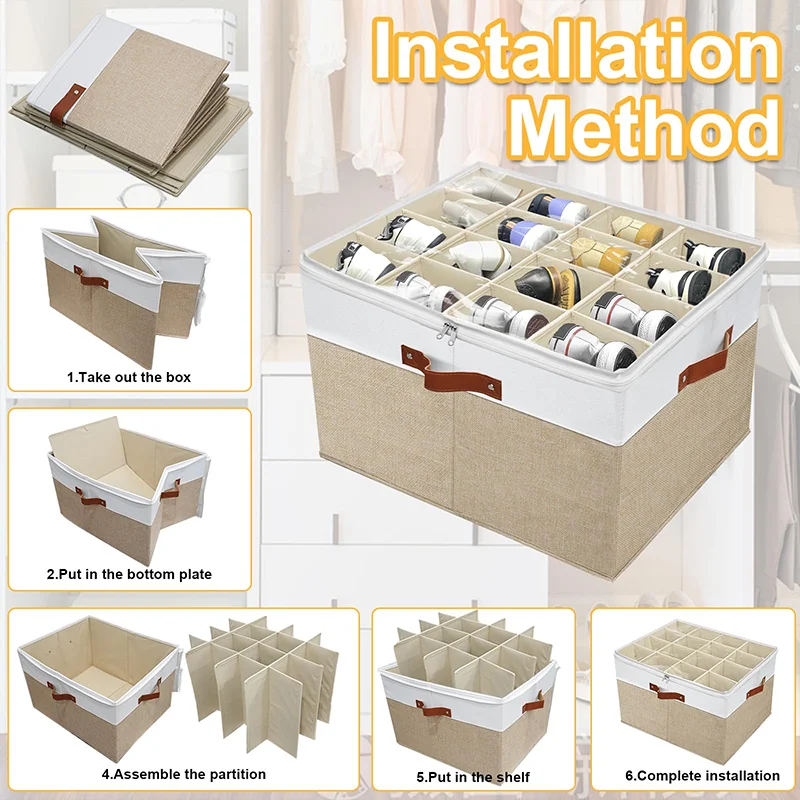 Installation Method

1.Take out the box

2.Put in the bottom plate

4.Assemble the partition

5.Put in the shelf

6.Complete installation