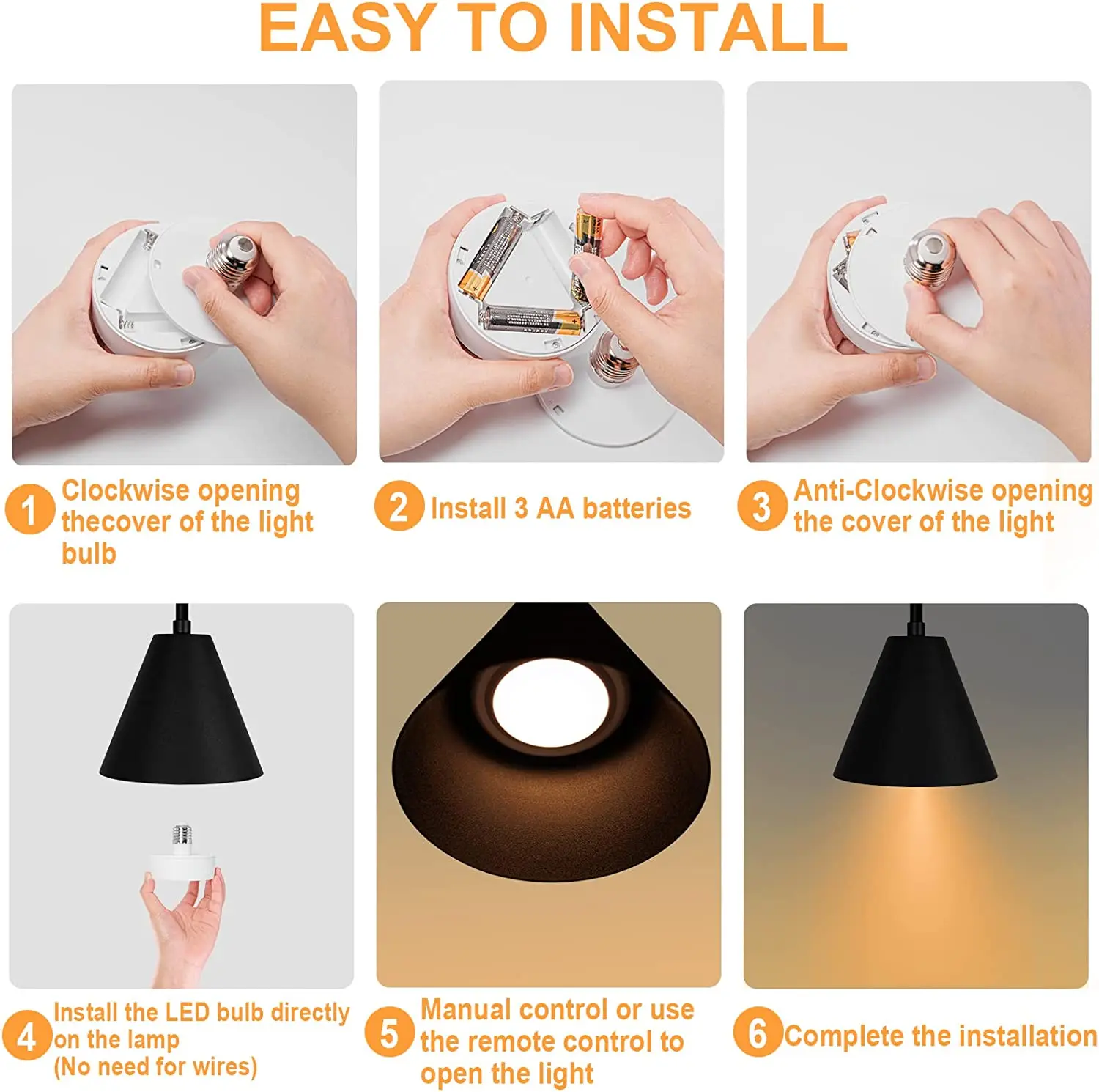 EASY TO INSTALL

1 Clockwise opening thecover of the light bulb

2 Install 3 AA batteries

3 Anti-Clockwise opening the cover of the light

4 Install the LED bulb directly on the lamp (No need for wires)

5 Manual control or use the remote control to open the light

6 Complete the installation