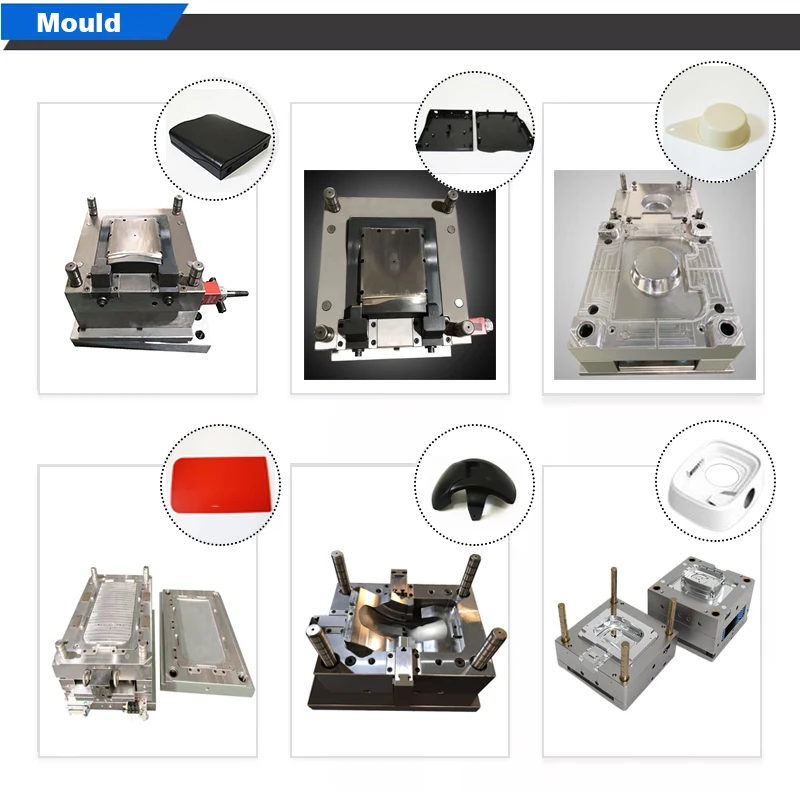 Mould