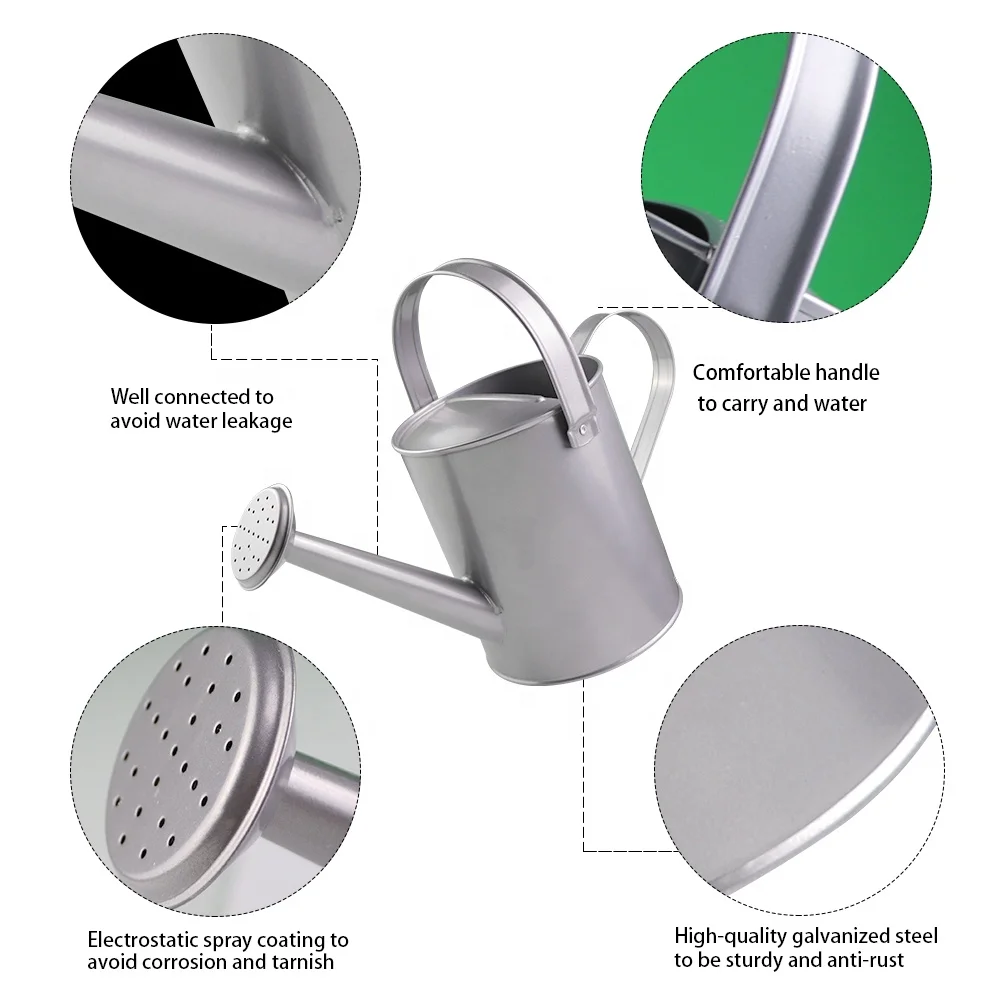 Well connected to avoid water leakage

Comfortable handle to carry and water

Electrostatic spray coating to avoid corrosion and tarnish

High-quality galvanized steel to be sturdy and anti-rust