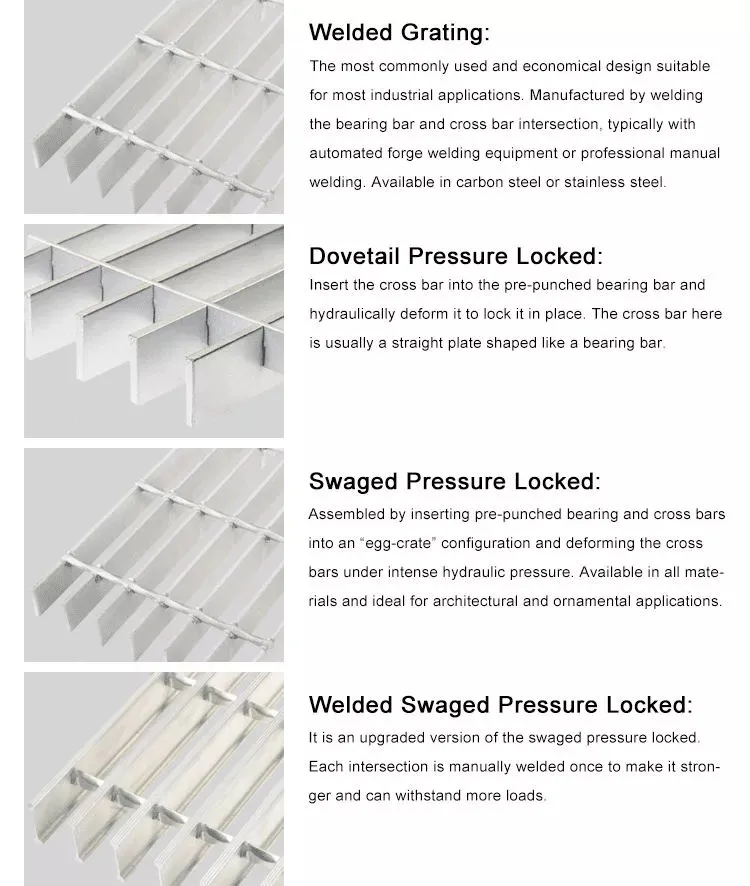 Welded Grating:
The most commonly used and economical design suitable for most industrial applications. Manufactured by welding the bearing bar and cross bar intersection, typically with automated forge welding equipment or professional manual welding. Available in carbon steel or stainless steel.

Dovetail Pressure Locked:
Insert the cross bar into the pre-punched bearing bar and hydraulically deform it to lock it in place. The cross bar here is usually a straight plate shaped like a bearing bar.

Swaged Pressure Locked:
Assembled by inserting pre-punched bearing and cross bars into an "egg-crate" configuration and deforming the cross bars under intense hydraulic pressure. Available in all materials and ideal for architectural and ornamental applications.

Welded Swaged Pressure Locked:
It is an upgraded version of the swaged pressure locked. Each intersection is manually welded once to make it stronger and can withstand more loads.