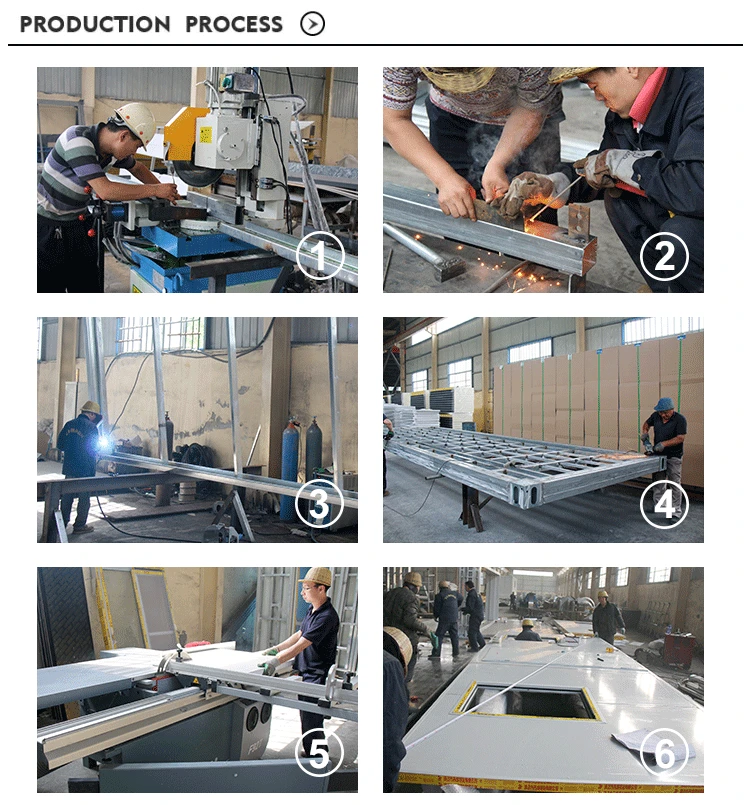 PRODUCTION PROCESS

1

2

3

4

5

6