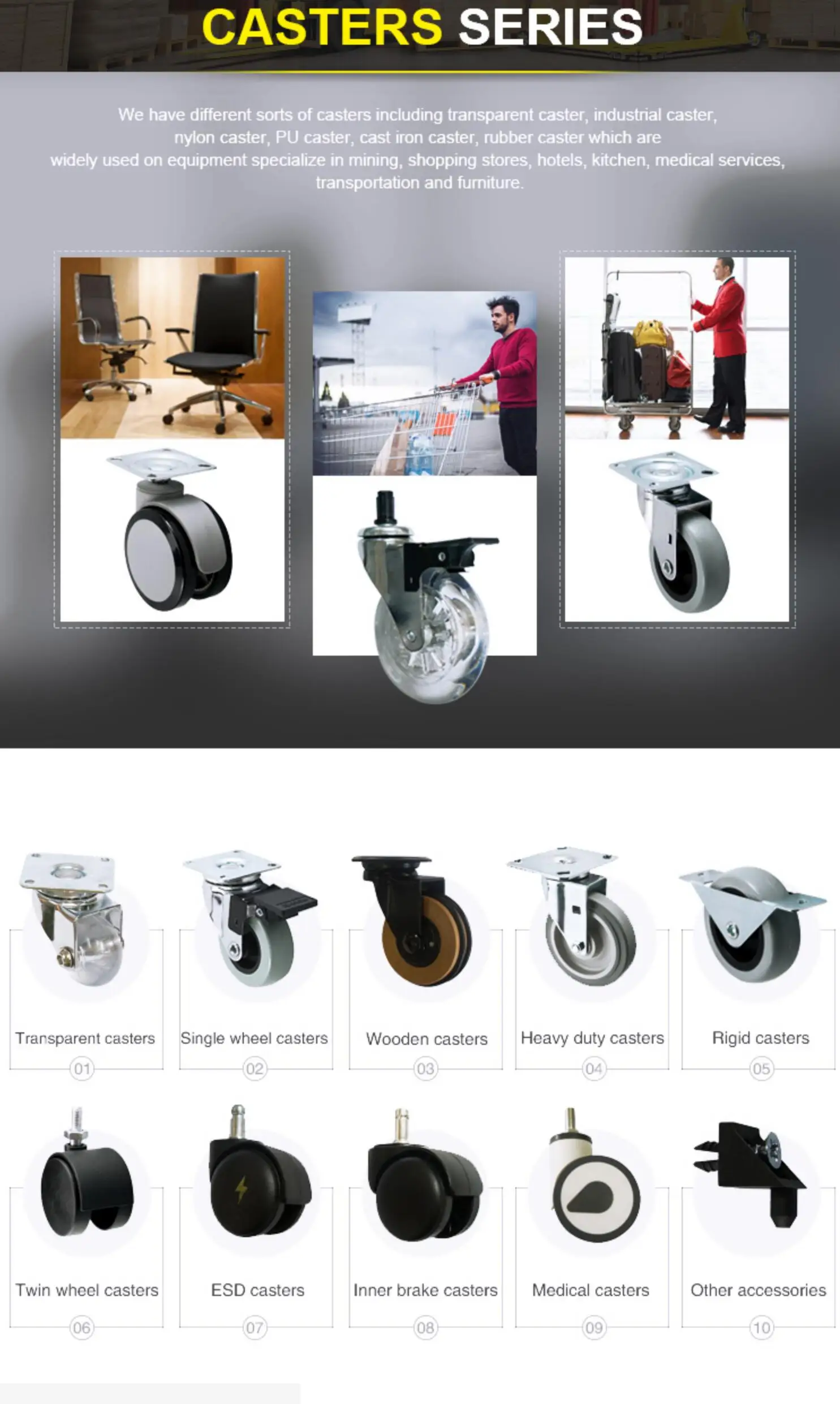 CASTERS SERIES

We have different sorts of casters including transparent caster, industrial caster, nylon caster, PU caster, cast iron caster, rubber caster which are widely used on equipment specialize in mining, shopping stores, hotels, kitchen, medical services, transportation and furniture.

Transparent casters
01

Single wheel casters
02

Wooden casters
03

Heavy duty casters
04

Rigid casters
05

Twin wheel casters
06

ESD casters
07

Inner brake casters
08

Medical casters
09

Other accessories
10