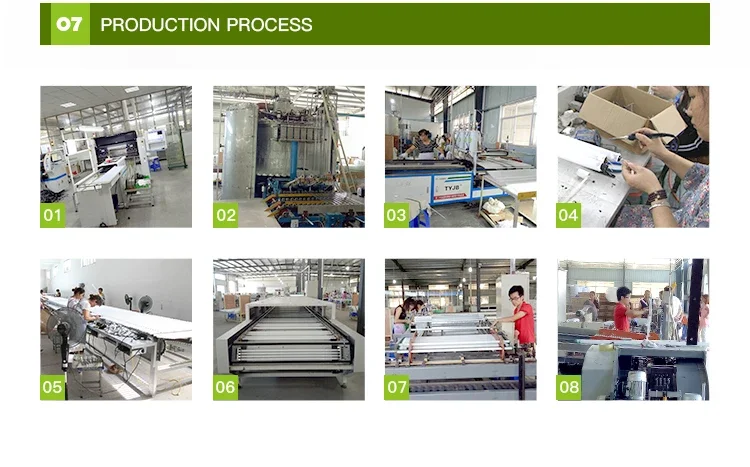 07 PRODUCTION PROCESS

01

02

TYJ8

03

04

05

06

07

08