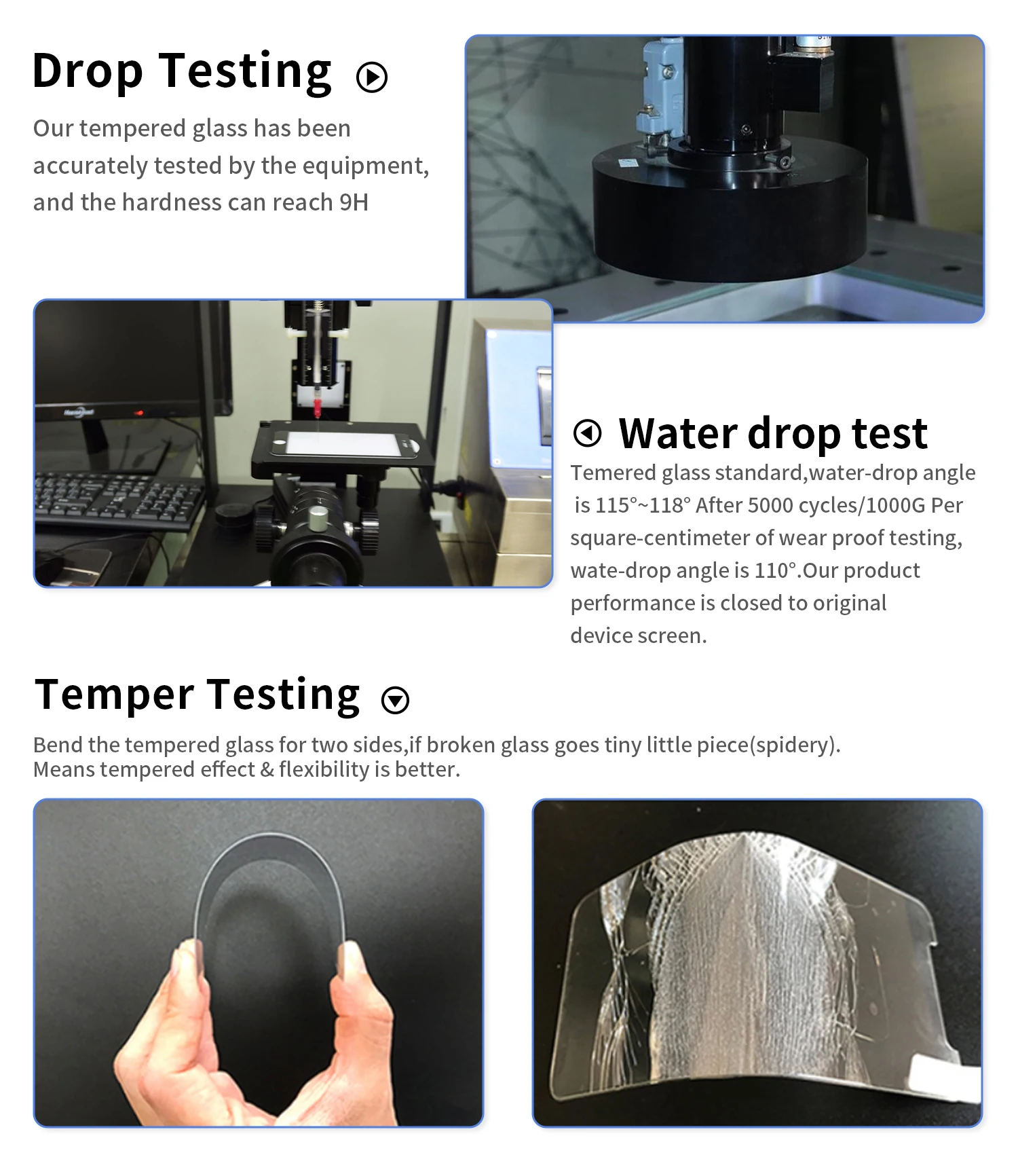 Drop Testing

Our tempered glass has been accurately tested by the equipment, and the hardness can reach 9H

Water drop test

Temered glass standard,water-drop angle is 115°~118° After 5000 cycles/1000G Per square-centimeter of wear proof testing, wate-drop angle is 110°.Our product performance is closed to original device screen.

Temper Testing

Bend the tempered glass for two sides,if broken glass goes tiny little piece(spidery). Means tempered effect & flexibility is better.