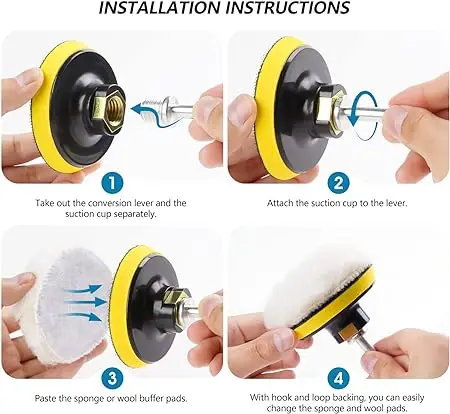 INSTALLATION INSTRUCTIONS

1

Take out the conversion lever and the suction cup separately.

2

Attach the suction cup to the lever.

3

Paste the sponge or wool buffer pads.

4

With hook and loop backing, you can easily change the sponge and wool pads.