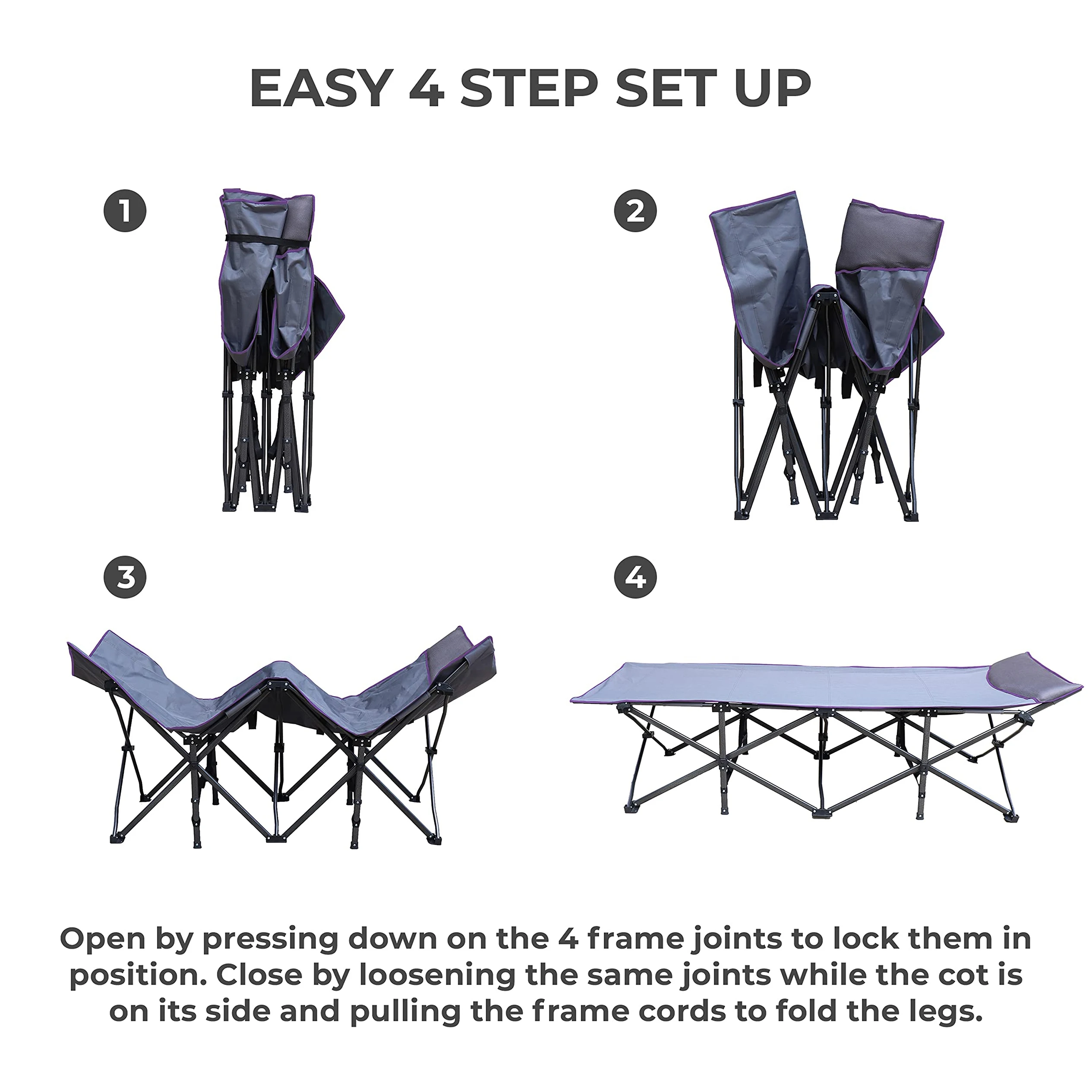 EASY 4 STEP SET UP

1

2

3

4

Open by pressing down on the 4 frame joints to lock them in position. Close by loosening the same joints while the cot is on its side and pulling the frame cords to fold the legs.