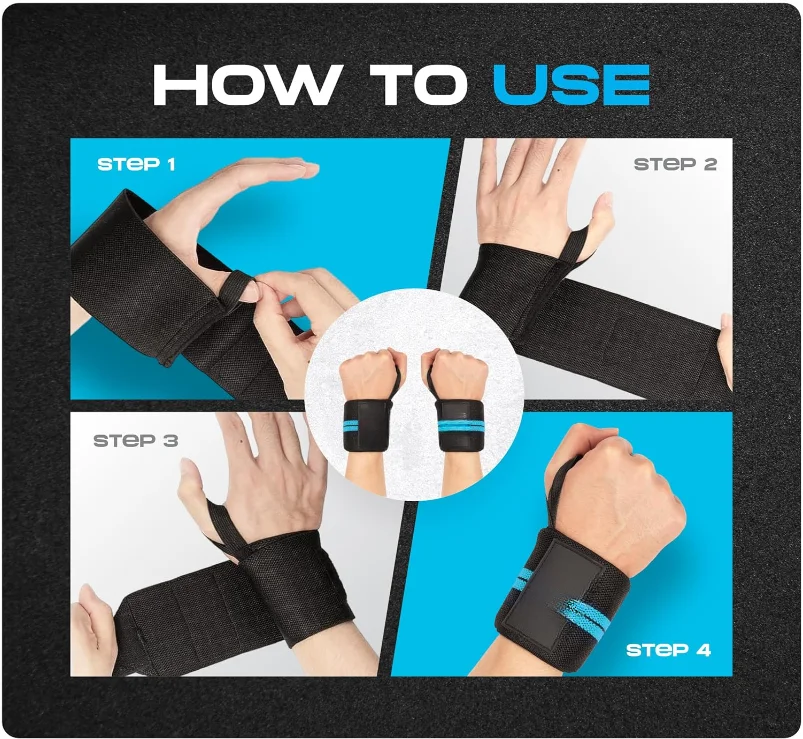 HOW TO USE

STEP 1

STEP 2

STEP 3

STEP 4