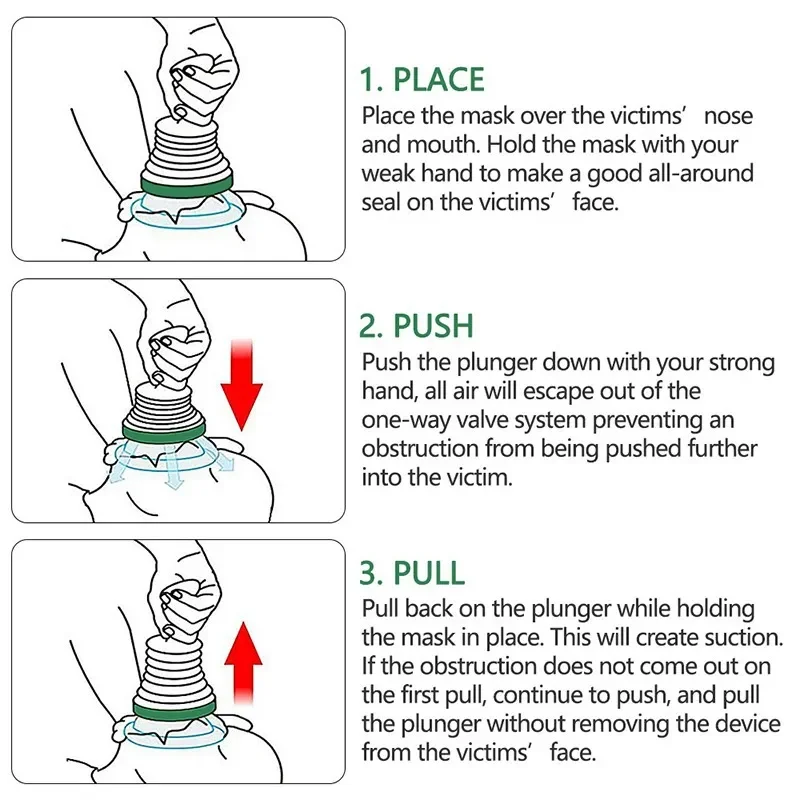 1. PLACE
Place the mask over the victims’ nose and mouth. Hold the mask with your weak hand to make a good all-around seal on the victims’ face.

2. PUSH
Push the plunger down with your strong hand, all air will escape out of the one-way valve system preventing an obstruction from being pushed further into the victim.

3. PULL
Pull back on the plunger while holding the mask in place. This will create suction. If the obstruction does not come out on the first pull, continue to push, and pull the plunger without removing the device from the victims’ face.