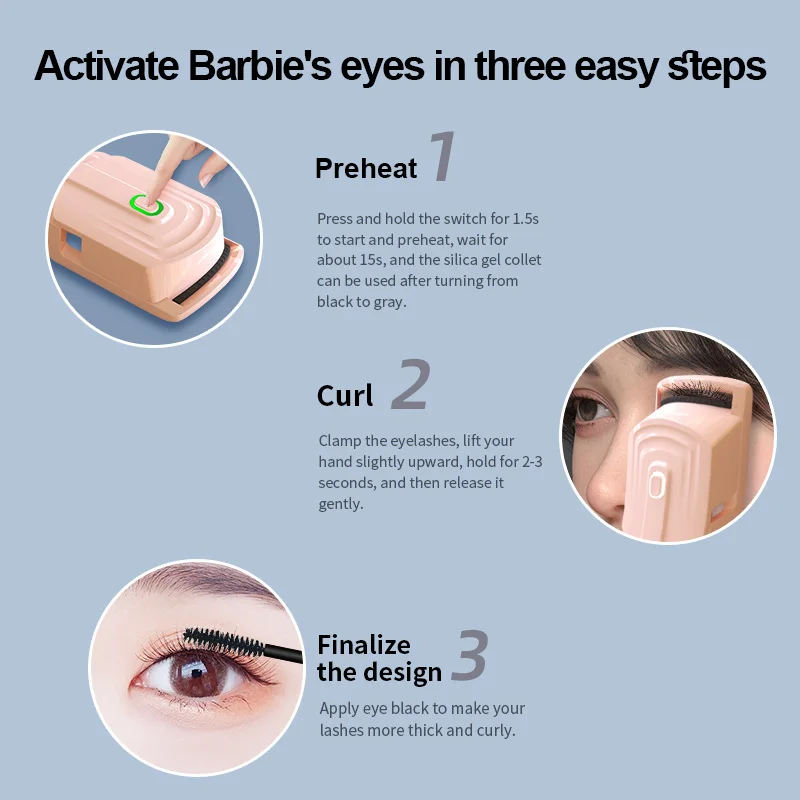 Activate Barbie's eyes in three easy steps

Preheat 1

Press and hold the switch for 1.5s to start and preheat, wait for about 15s, and the silica gel collet can be used after turning from black to gray.

Curl 2

Clamp the eyelashes, lift your hand slightly upward, hold for 2-3 seconds, and then release it gently.

Finalize the design 3

Apply eye black to make your lashes more thick and curly.