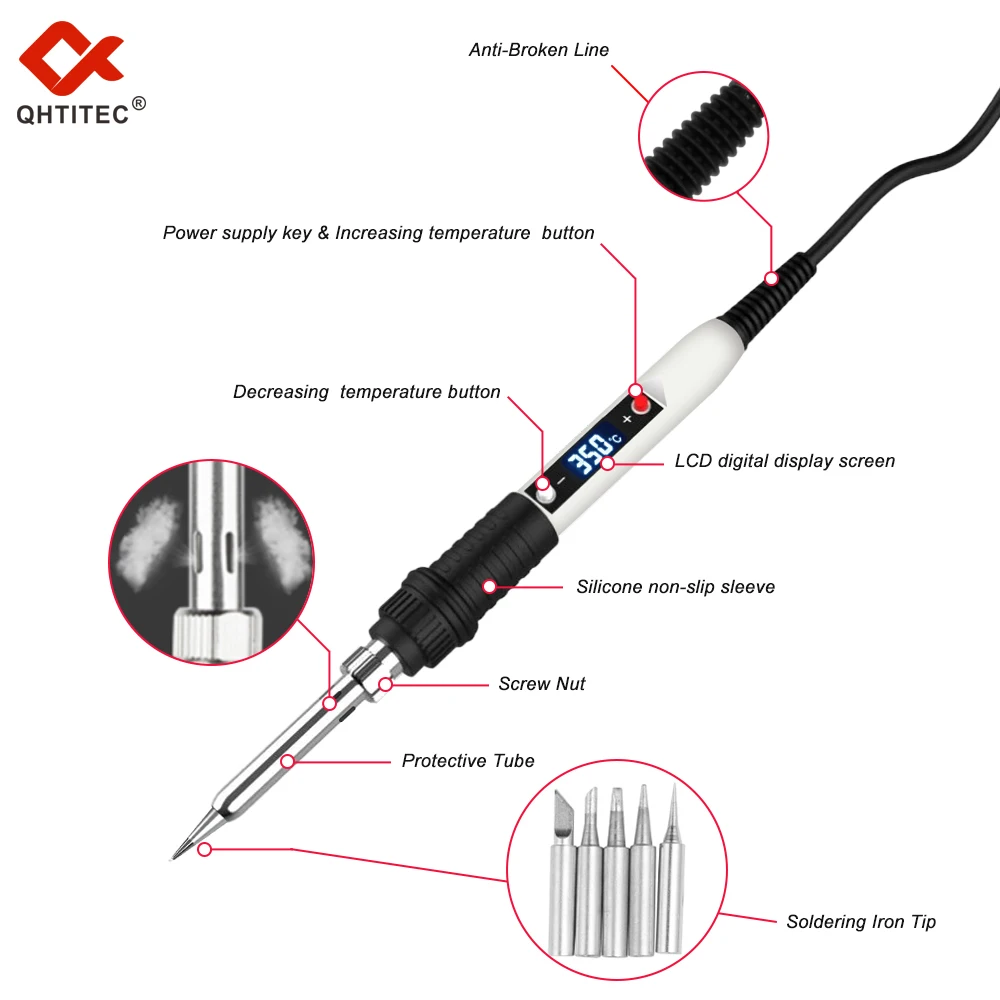 QHTITEC®

Anti-Broken Line

Power supply key & Increasing temperature button

Decreasing temperature button

+

350°C

−

LCD digital display screen

Silicone non-slip sleeve

Screw Nut

Protective Tube

Soldering Iron Tip