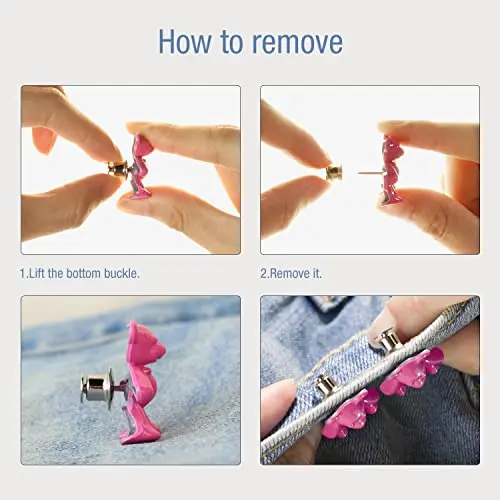 How to remove

1.Lift the bottom buckle.

2.Remove it.