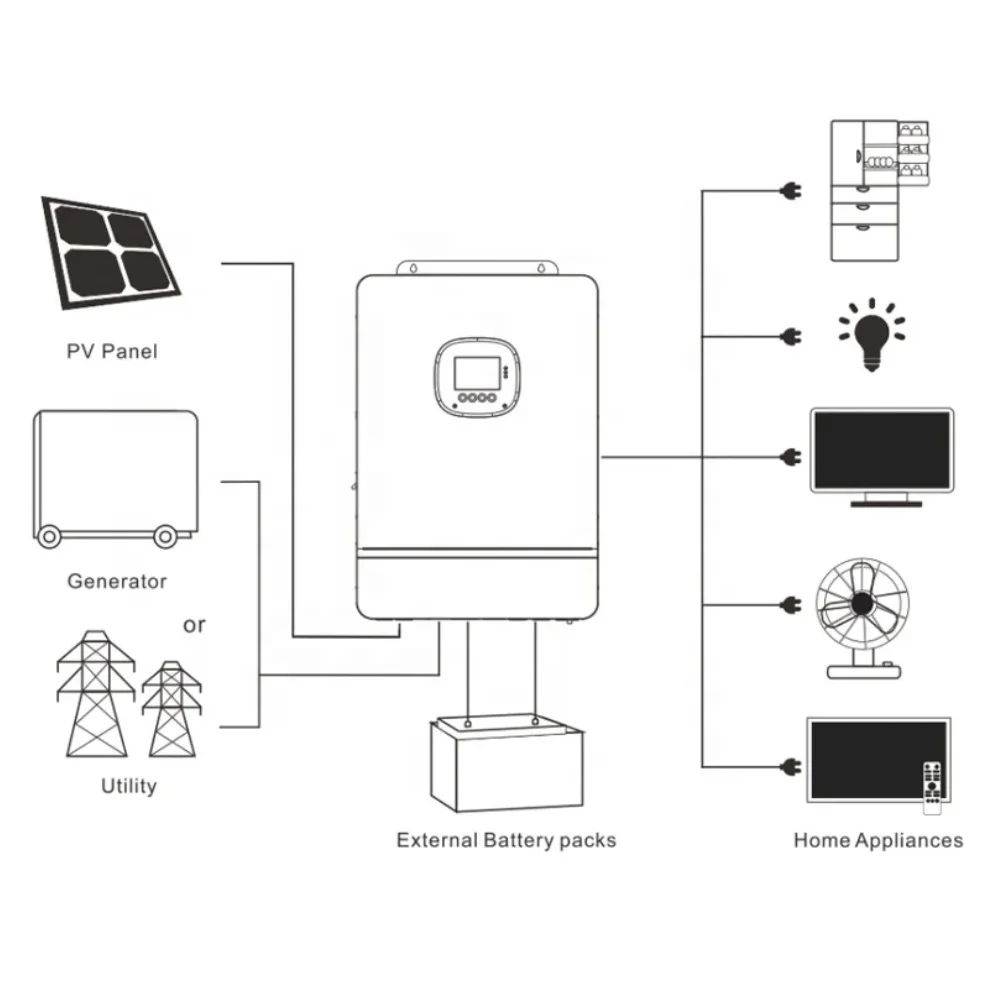 PV Panel

Generator

or

Utility

External Battery packs

Home Appliances