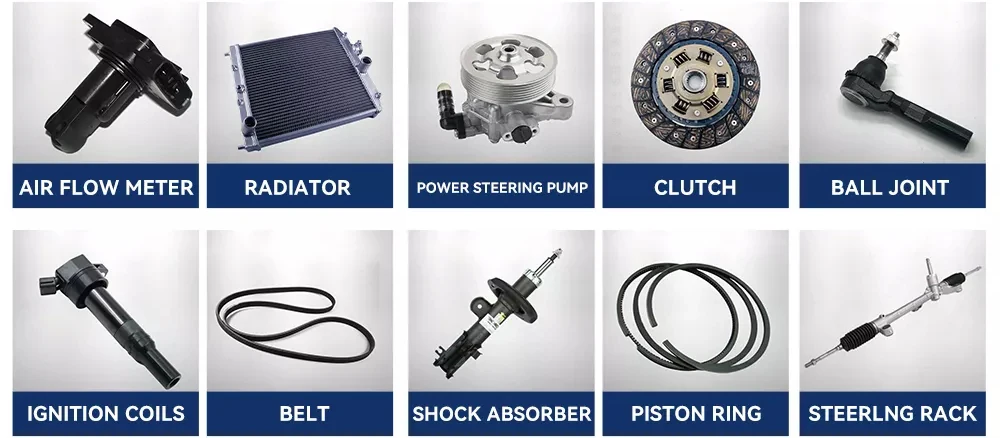 AIR FLOW METER
RADIATOR
POWER STEERING PUMP
CLUTCH
BALL JOINT
IGNITION COILS
BELT
SHOCK ABSORBER
PISTON RING
STEERLNG RACK