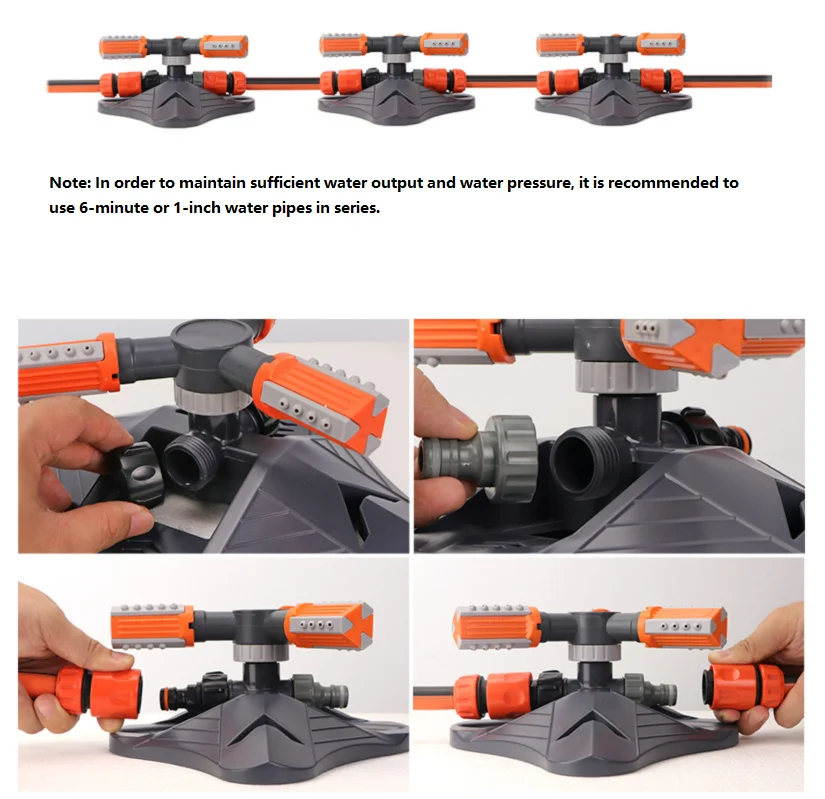 Note: In order to maintain sufficient water output and water pressure, it is recommended to use 6-minute or 1-inch water pipes in series.