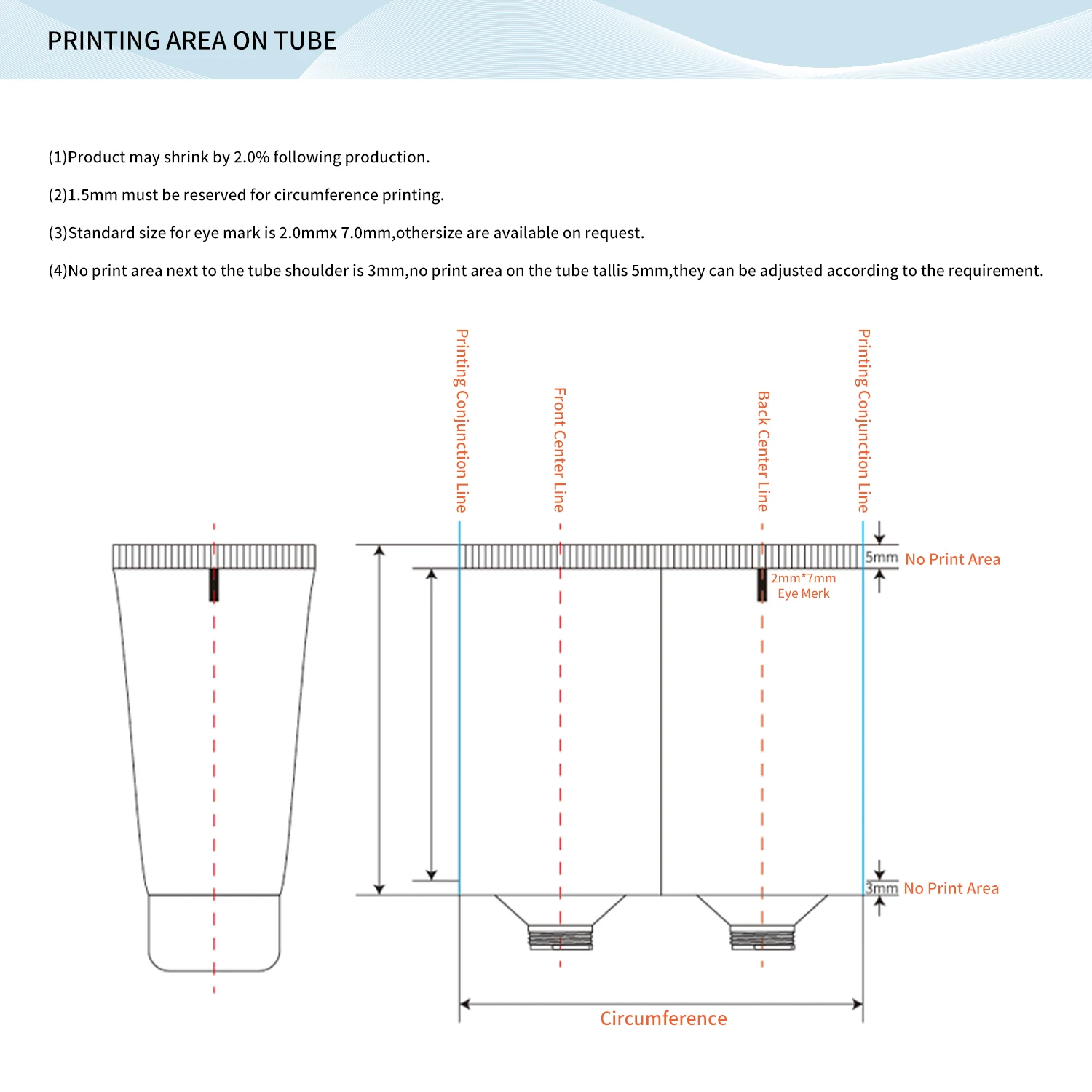 PRINTING AREA ON TUBE

(1)Product may shrink by 2.0% following production.

(2)1.5mm must be reserved for circumference printing.

(3)Standard size for eye mark is 2.0mmx 7.0mm,othersize are available on request.

(4)No print area next to the tube shoulder is 3mm,no print area on the tube tallis 5mm,they can be adjusted according to the requirement.

Printing Conjunction Line

Front Center Line

Back Center Line

Printing Conjunction Line

5mm No Print Area

2mm*7mm Eye Merk

3mm No Print Area

Circumference