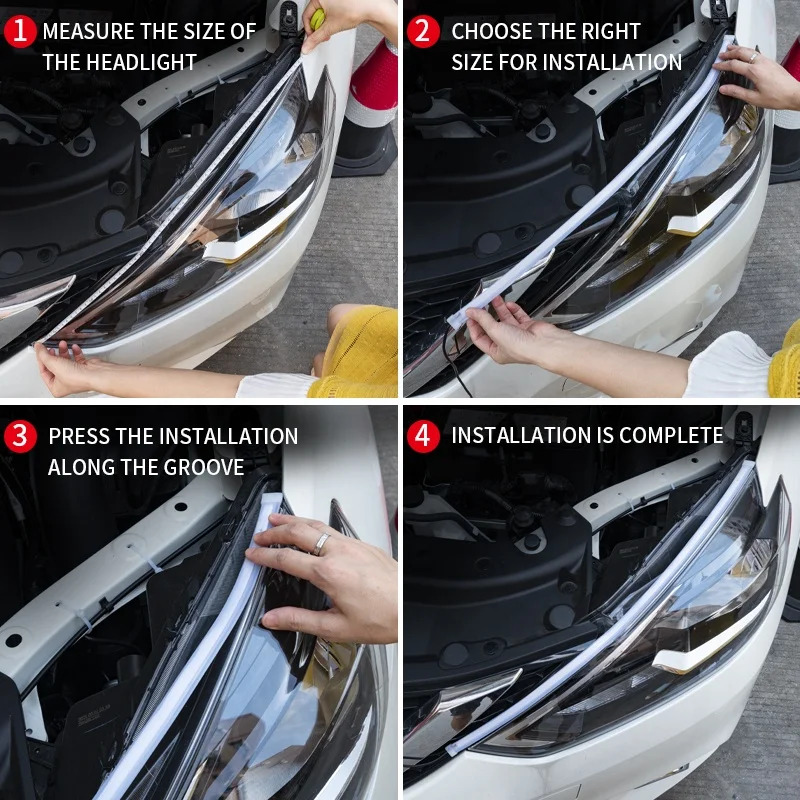 1 MEASURE THE SIZE OF THE HEADLIGHT

2 CHOOSE THE RIGHT SIZE FOR INSTALLATION

3 PRESS THE INSTALLATION ALONG THE GROOVE

4 INSTALLATION IS COMPLETE