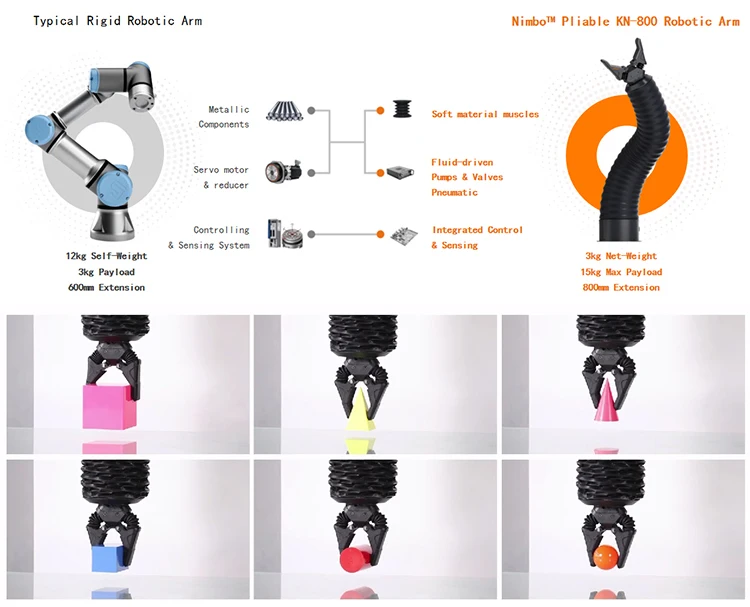 Typical Rigid Robotic Arm

Nimbo™ Pliable KN-800 Robotic Arm

Metallic Components

Servo motor & reducer

Controlling & Sensing System

Soft material muscles

Fluid-driven Pumps & Valves Pneumatic

Integrated Control & Sensing

12kg Self-Weight
3kg Payload
600mm Extension

3kg Net-Weight
15kg Max Payload
800mm Extension