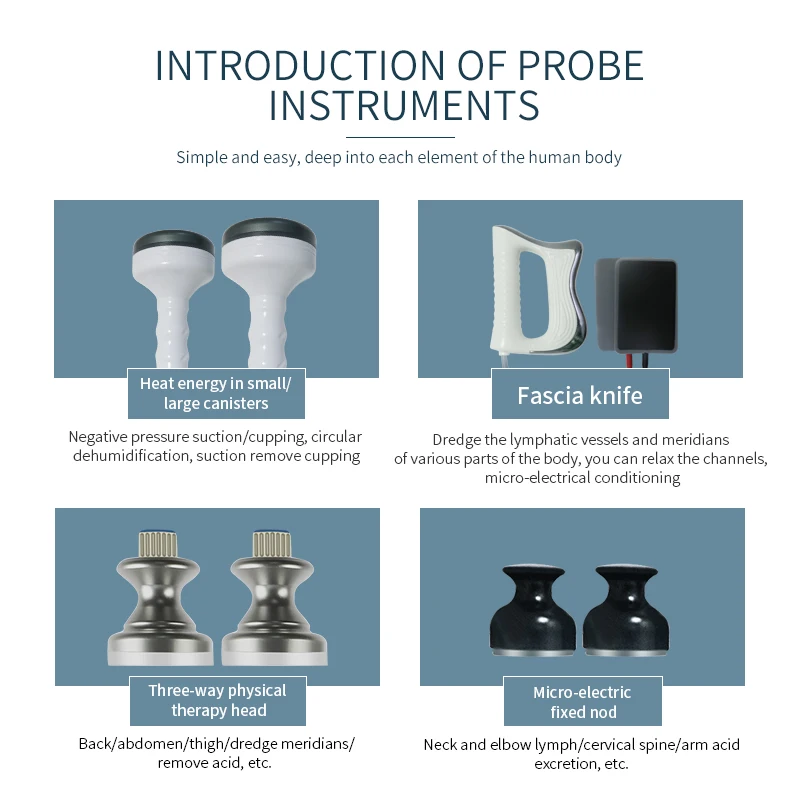 INTRODUCTION OF PROBE INSTRUMENTS

Simple and easy, deep into each element of the human body

Heat energy in small/ large canisters

Negative pressure suction/cupping, circular dehumidification, suction remove cupping

Fascia knife

Dredge the lymphatic vessels and meridians of various parts of the body, you can relax the channels, micro-electrical conditioning

Three-way physical therapy head

Back/abdomen/thigh/dredge meridians/ remove acid, etc.

Micro-electric fixed nod

Neck and elbow lymph/cervical spine/arm acid excretion, etc.