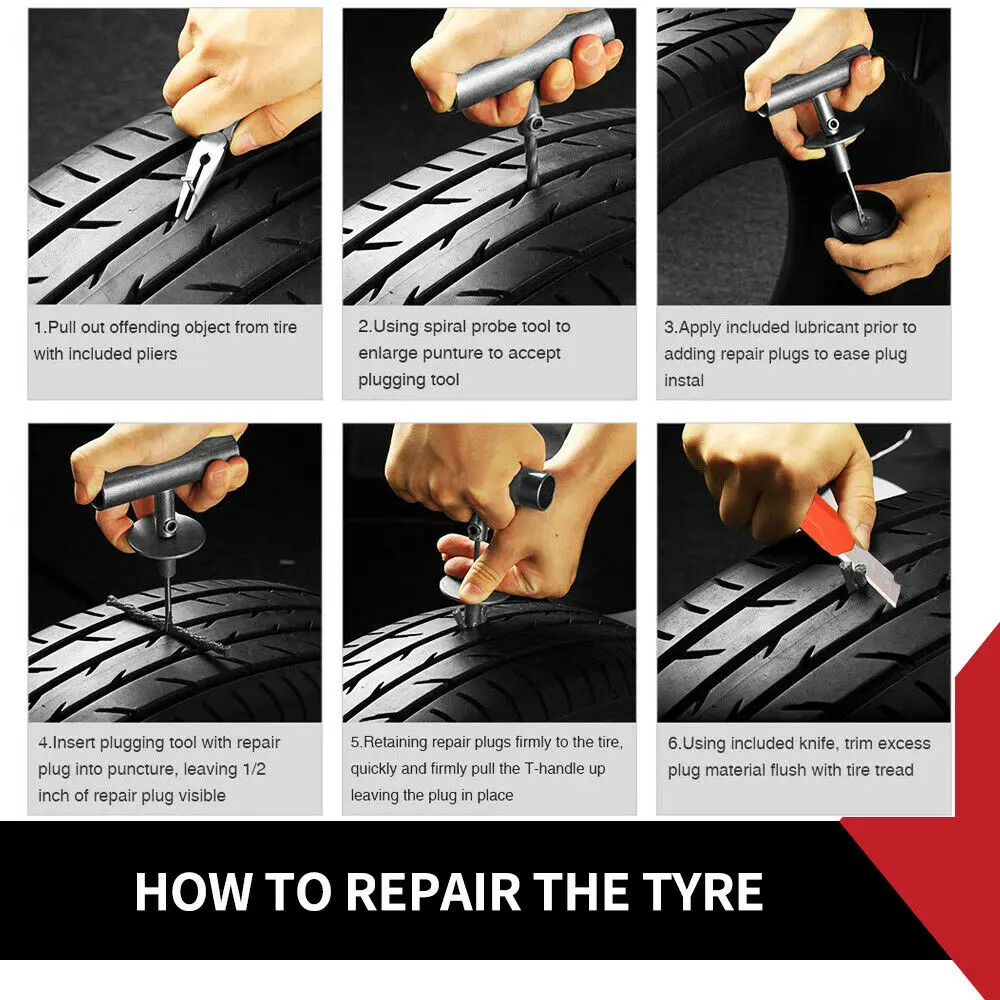 1.Pull out offending object from tire with included pliers

2.Using spiral probe tool to enlarge punture to accept plugging tool

3.Apply included lubricant prior to adding repair plugs to ease plug instal

4.Insert plugging tool with repair plug into puncture, leaving 1/2 inch of repair plug visible

5.Retaining repair plugs firmly to the tire, quickly and firmly pull the T-handle up leaving the plug in place

6.Using included knife, trim excess plug material flush with tire tread

HOW TO REPAIR THE TYRE