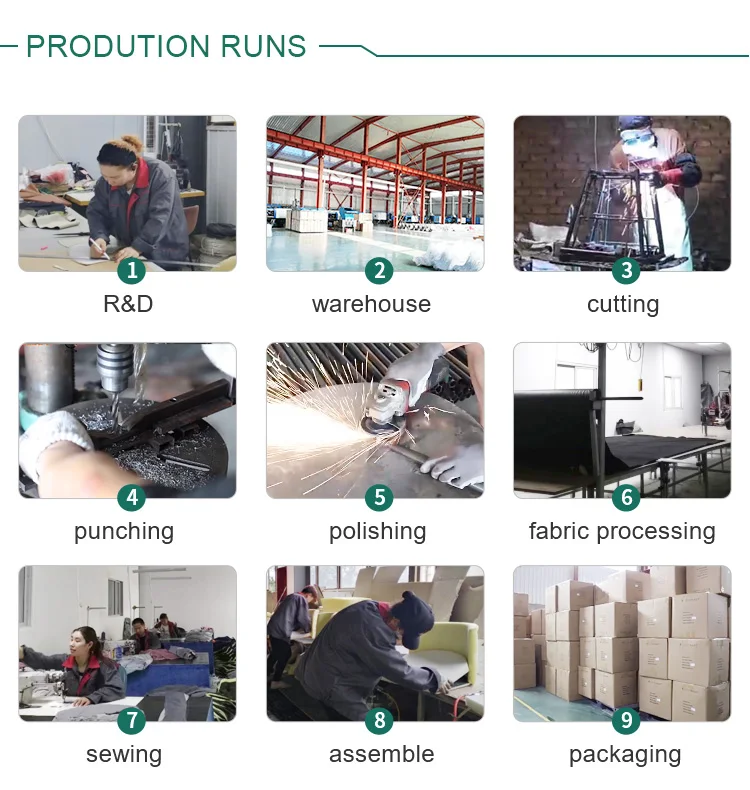 PRODUTION RUNS

1
R&D

2
warehouse

3
cutting

4
punching

5
polishing

6
fabric processing

7
sewing

8
assemble

9
packaging