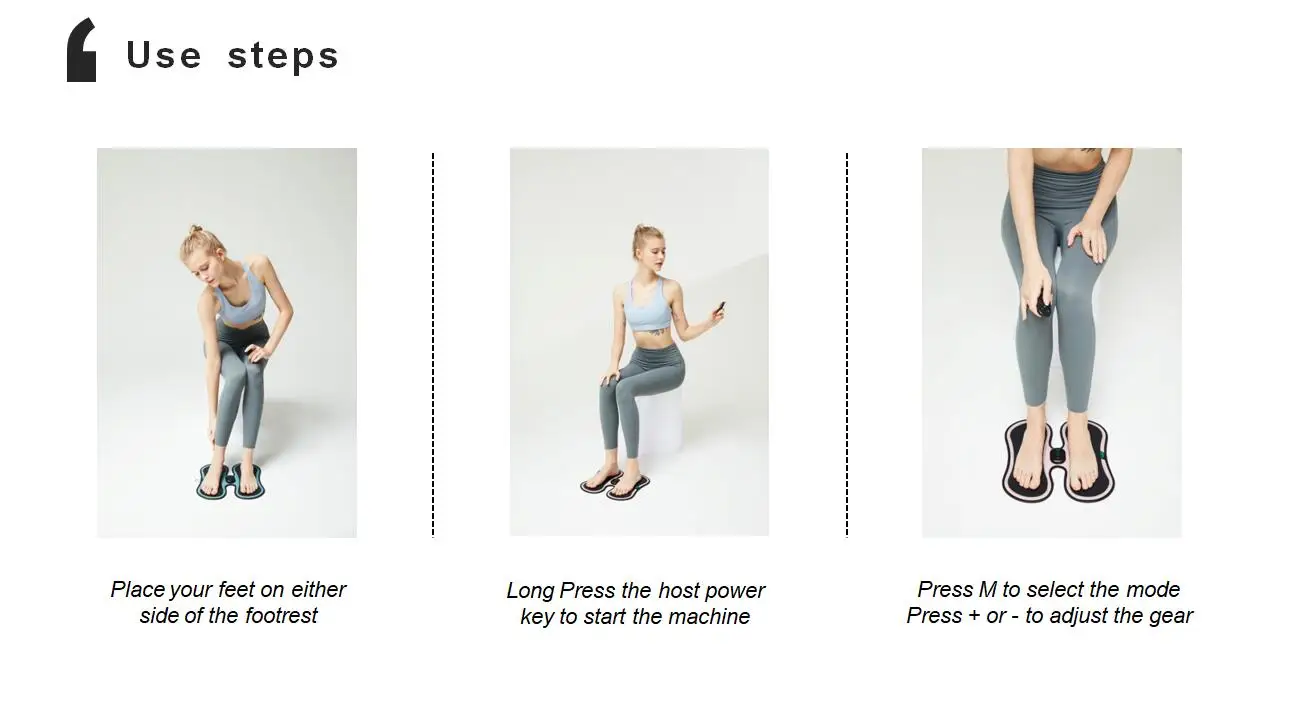 Use steps

Place your feet on either side of the footrest

Long Press the host power key to start the machine

Press M to select the mode
Press + or - to adjust the gear