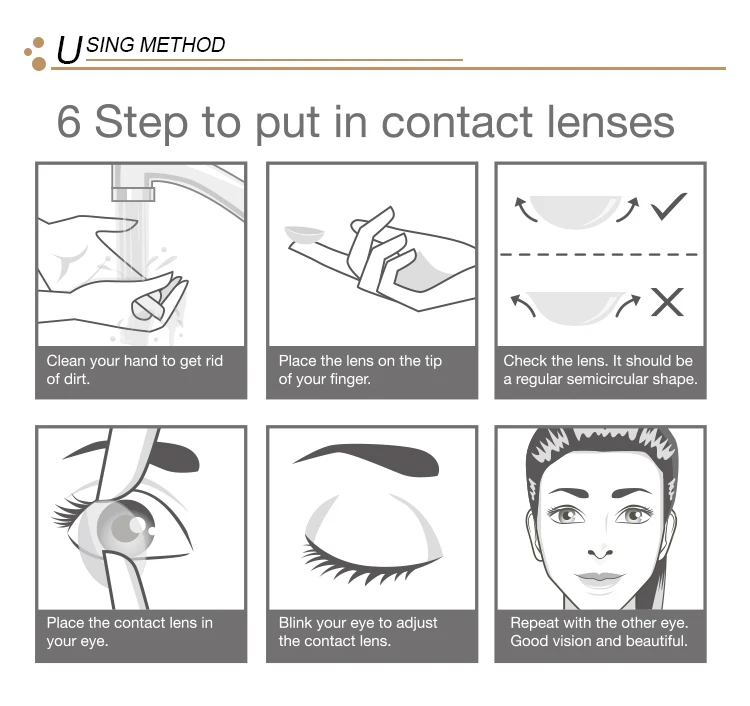 USING METHOD

6 Step to put in contact lenses

Clean your hand to get rid of dirt.

Place the lens on the tip of your finger.

Check the lens. It should be a regular semicircular shape.

Place the contact lens in your eye.

Blink your eye to adjust the contact lens.

Repeat with the other eye. Good vision and beautiful.