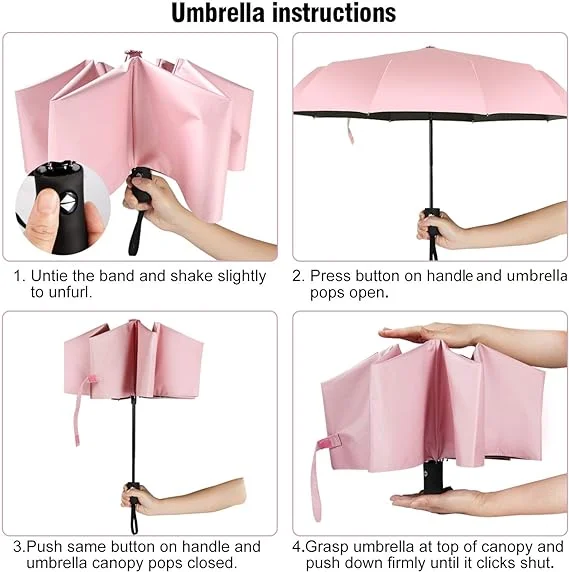 Umbrella instructions

1. Untie the band and shake slightly to unfurl.

2. Press button on handle and umbrella pops open.

3.Push same button on handle and umbrella canopy pops closed.

4.Grasp umbrella at top of canopy and push down firmly until it clicks shut.