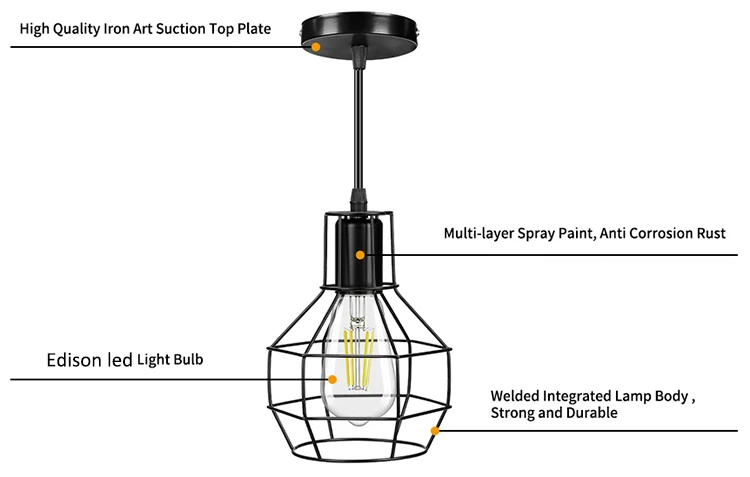 High Quality Iron Art Suction Top Plate

Multi-layer Spray Paint, Anti Corrosion Rust

Edison led Light Bulb

Welded Integrated Lamp Body , Strong and Durable