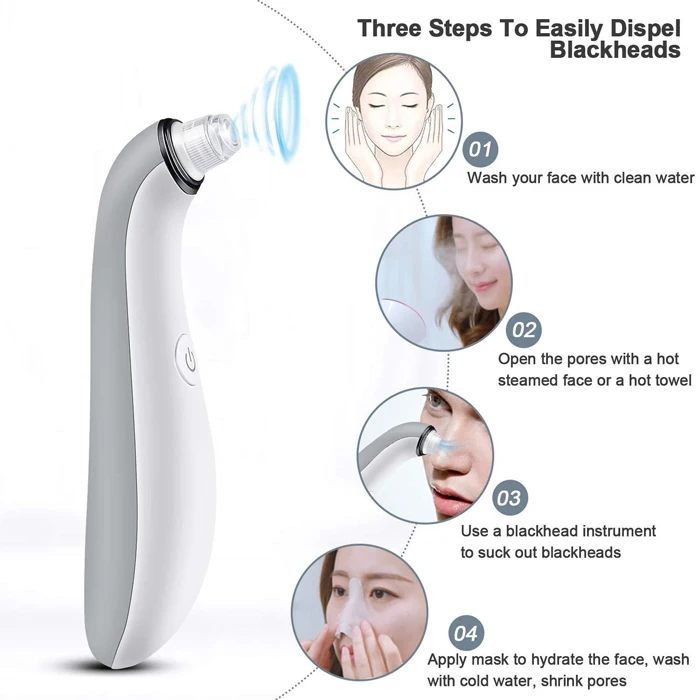 Three Steps To Easily Dispel Blackheads

01
Wash your face with clean water

02
Open the pores with a hot steamed face or a hot towel

03
Use a blackhead instrument to suck out blackheads

04
Apply mask to hydrate the face, wash with cold water, shrink pores