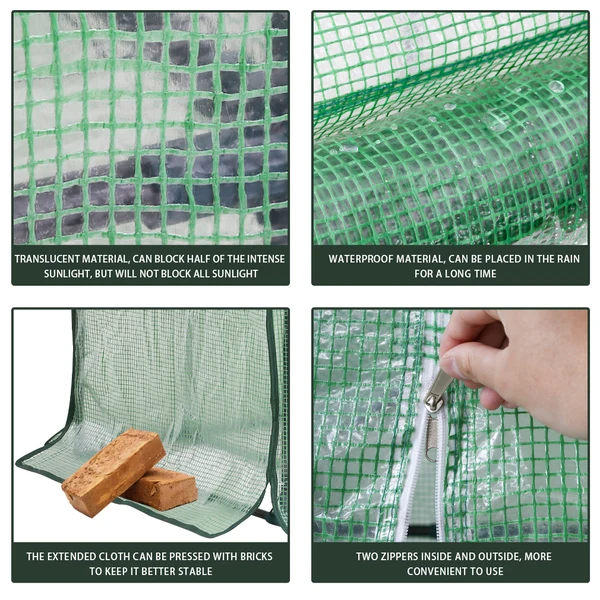 TRANSLUCENT MATERIAL, CAN BLOCK HALF OF THE INTENSE SUNLIGHT, BUT WILL NOT BLOCK ALL SUNLIGHT

WATERPROOF MATERIAL, CAN BE PLACED IN THE RAIN FOR A LONG TIME

THE EXTENDED CLOTH CAN BE PRESSED WITH BRICKS TO KEEP IT BETTER STABLE

TWO ZIPPERS INSIDE AND OUTSIDE, MORE CONVENIENT TO USE