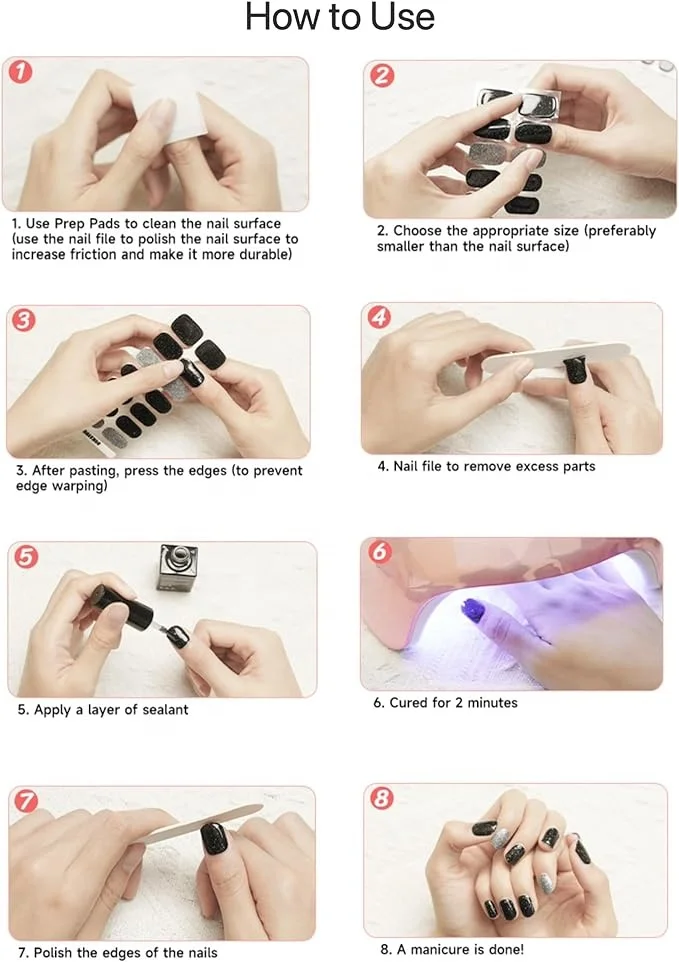 How to Use

1

1. Use Prep Pads to clean the nail surface (use the nail file to polish the nail surface to increase friction and make it more durable)

2

2. Choose the appropriate size (preferably smaller than the nail surface)

3

3. After pasting, press the edges (to prevent edge warping)

4

4. Nail file to remove excess parts

5

5. Apply a layer of sealant

6

6. Cured for 2 minutes

7

7. Polish the edges of the nails

8

8. A manicure is done!