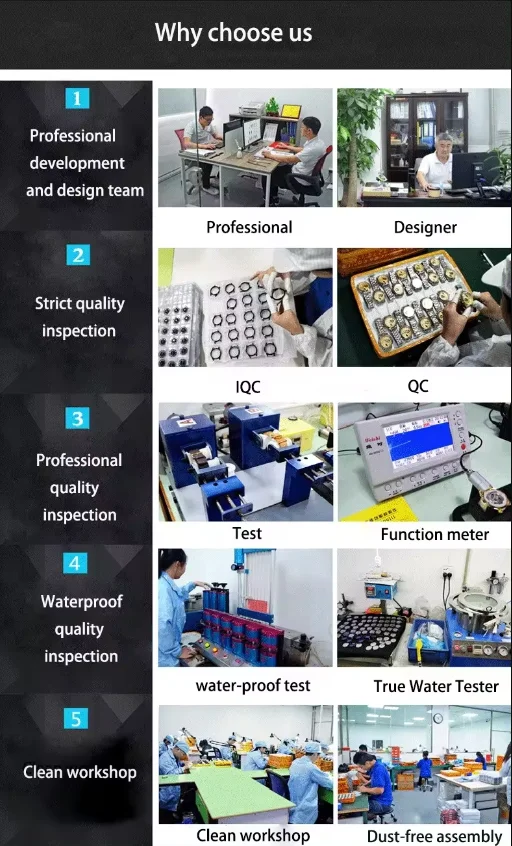 Why choose us

1

Professional development and design team

Professional

Designer

2

Strict quality inspection

IQC

QC

3

Professional quality inspection

Test

Function meter

4

Waterproof quality inspection

water-proof test

True Water Tester

5

Clean workshop

Clean workshop

Dust-free assembly