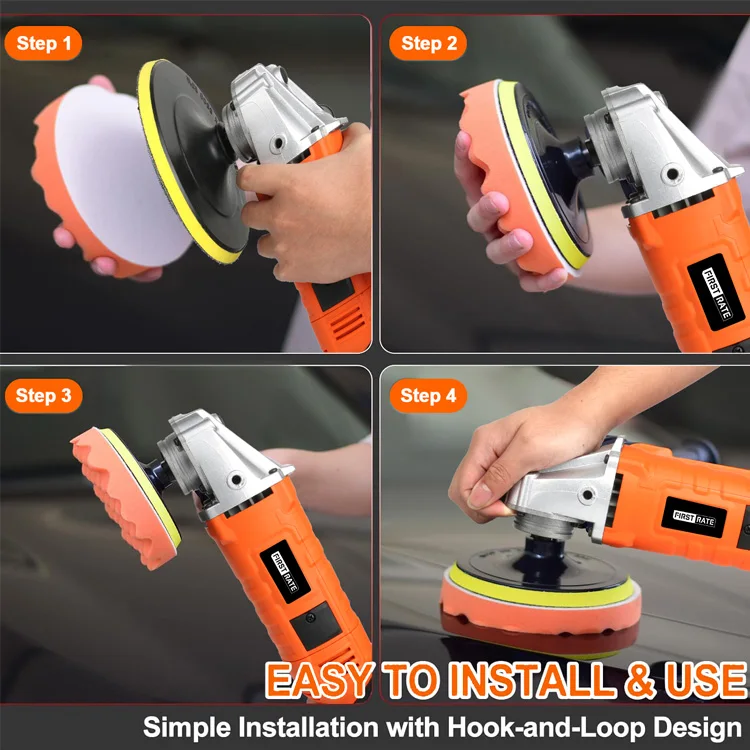 Step 1

Step 2

FIRST RATE

Step 3

FIRST RATE

Step 4

FIRST RATE

EASY TO INSTALL & USE

Simple Installation with Hook-and-Loop Design